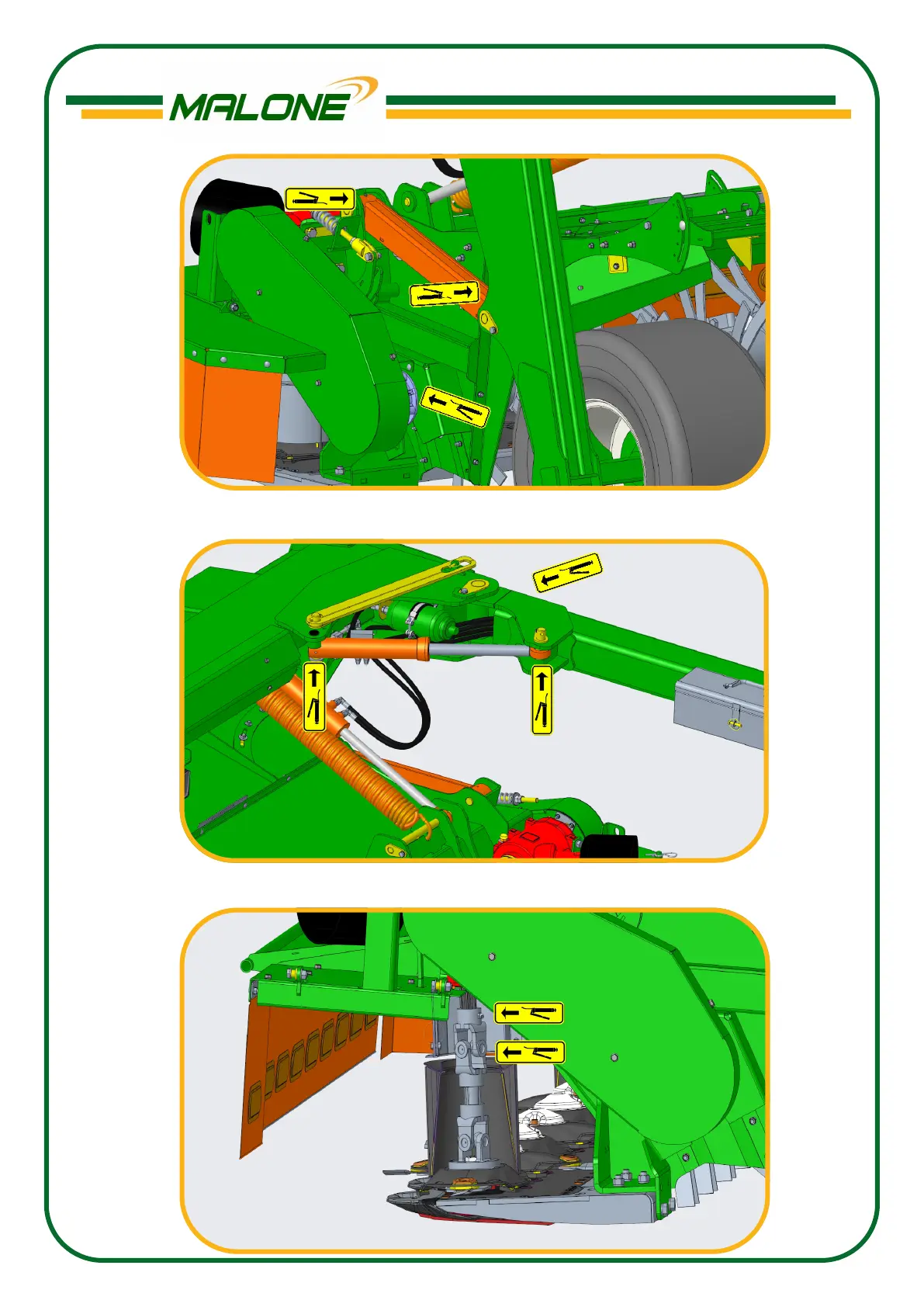 MALONE