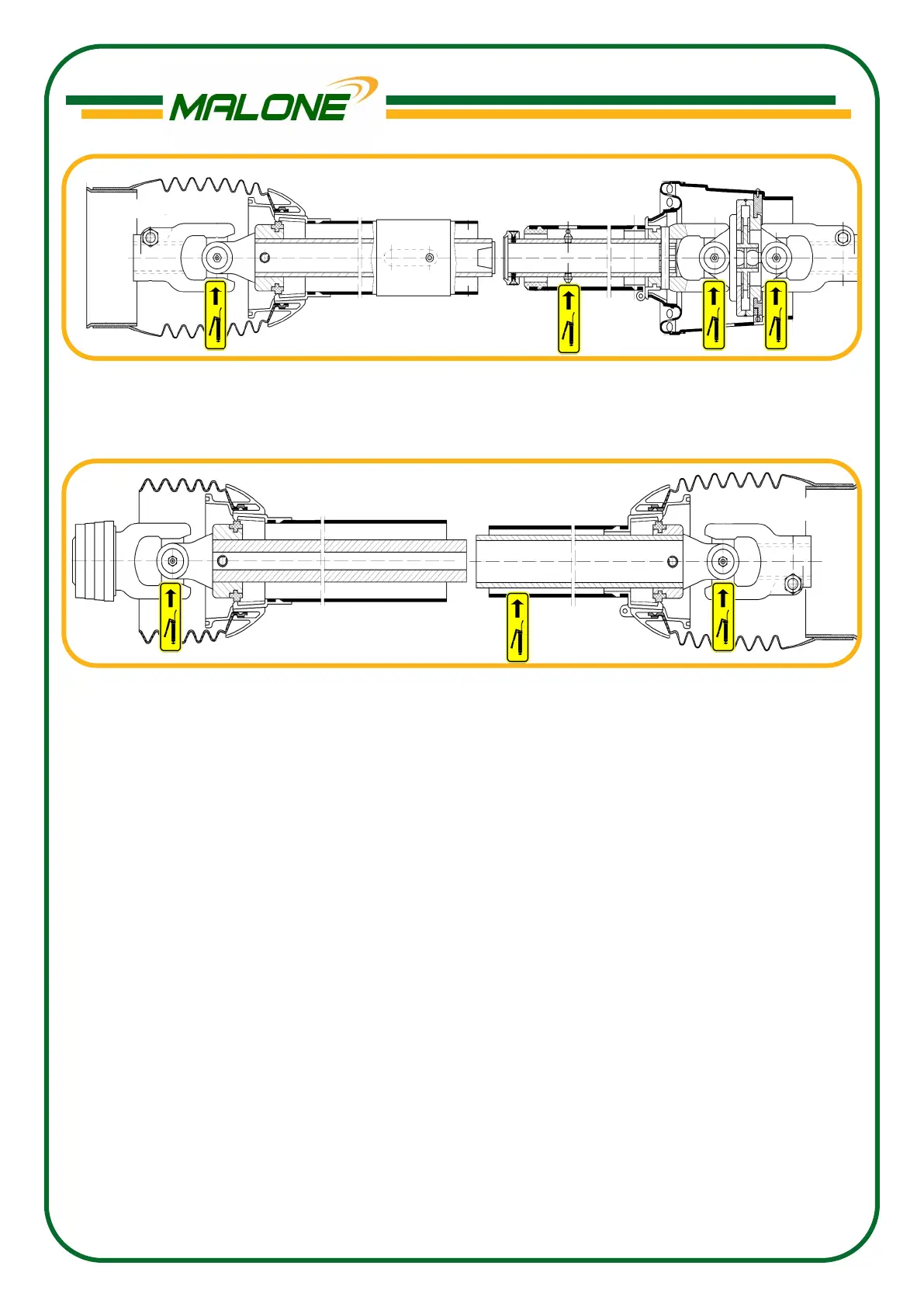 MALONE