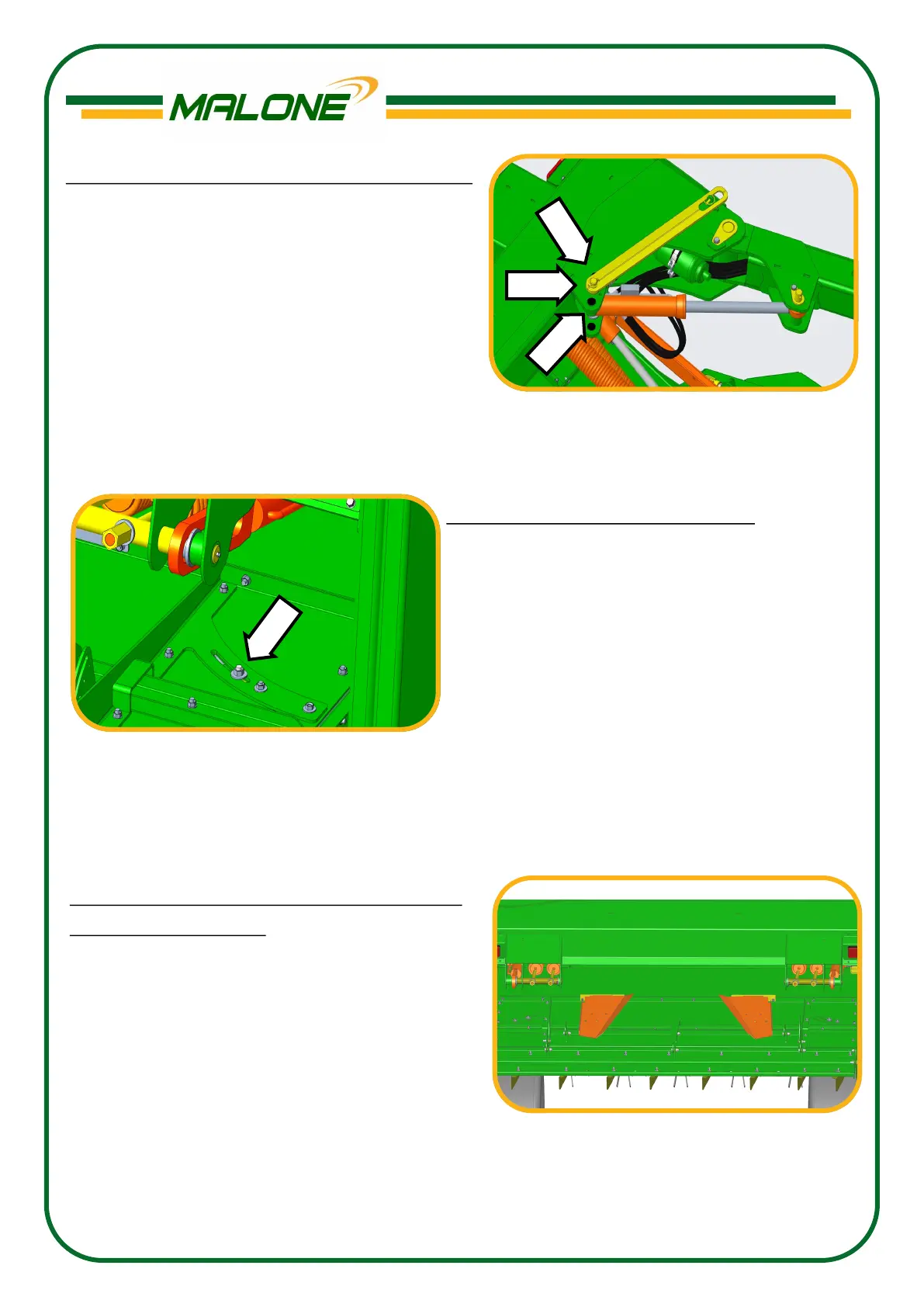 MALONE