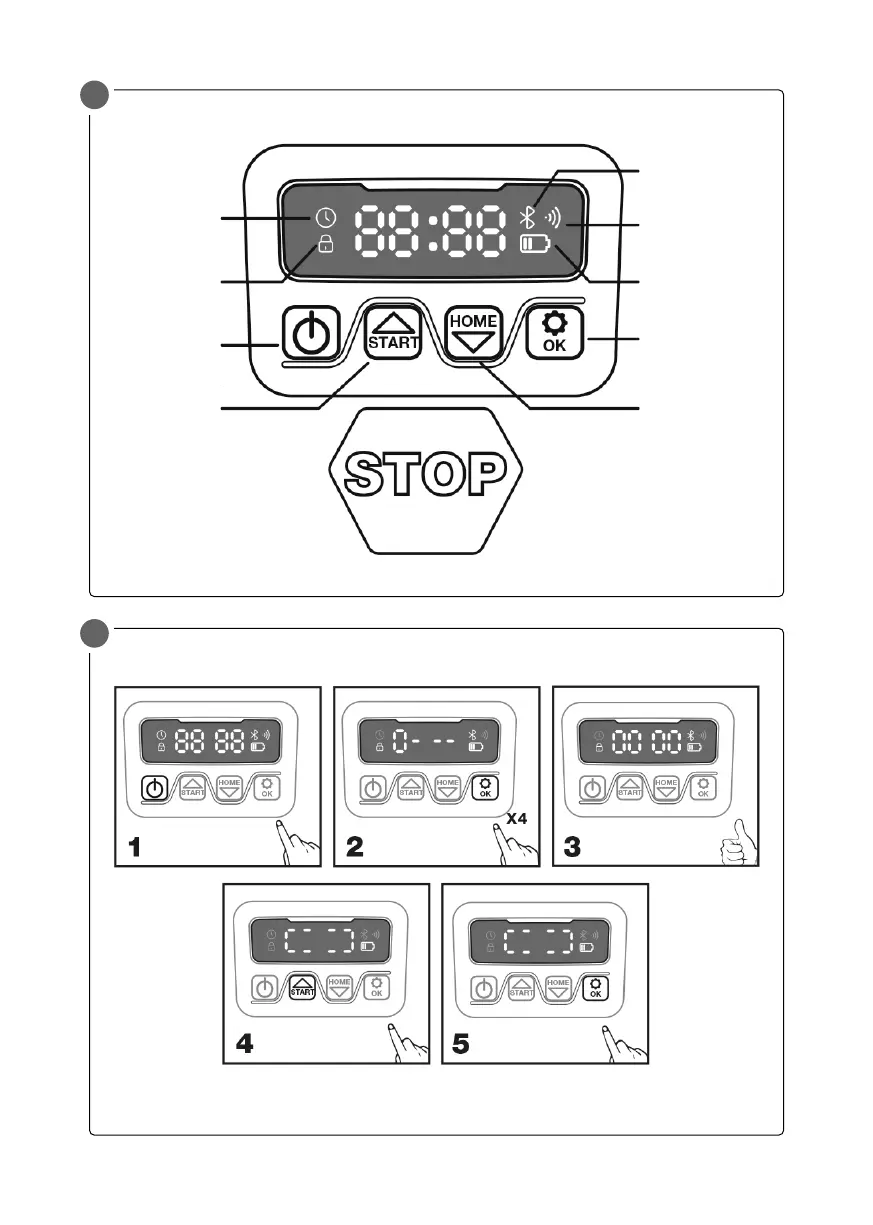 88:88

START

HOME

OK

STOP

88 88

START

HOME

OK

1

0- --

START

HOME

OK

X4

2

00 00

START

HOME

OK

3

START

HOME

OK

4

START

HOME

OK

5