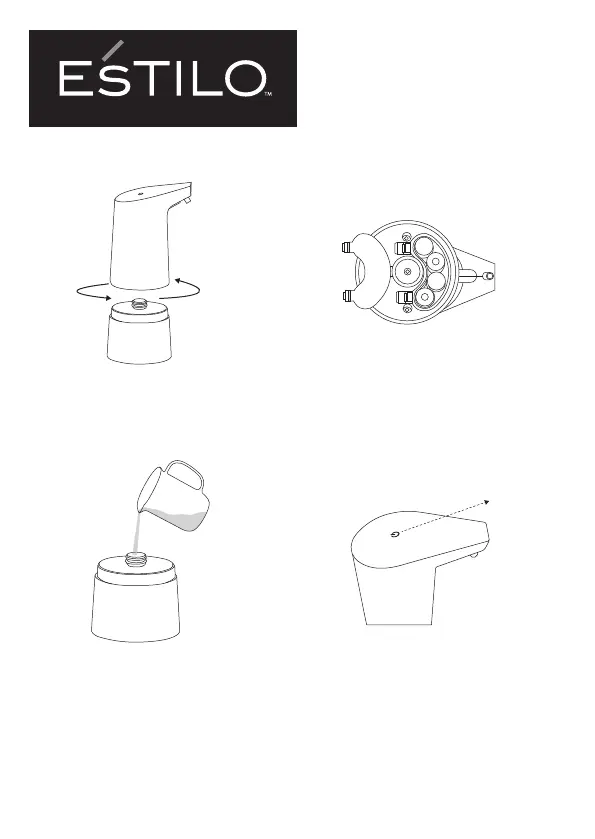 ESTILO™