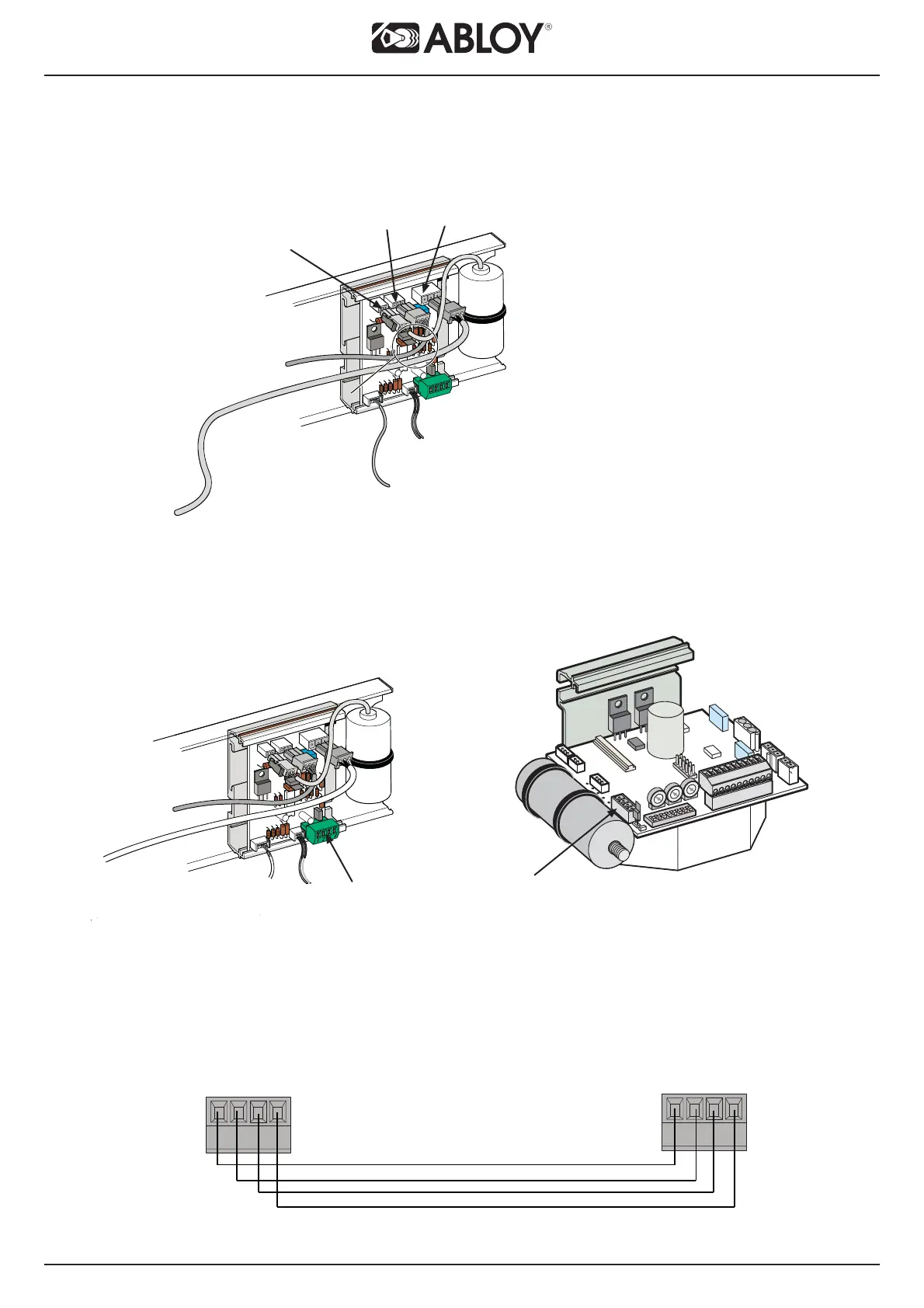 ABLOY®