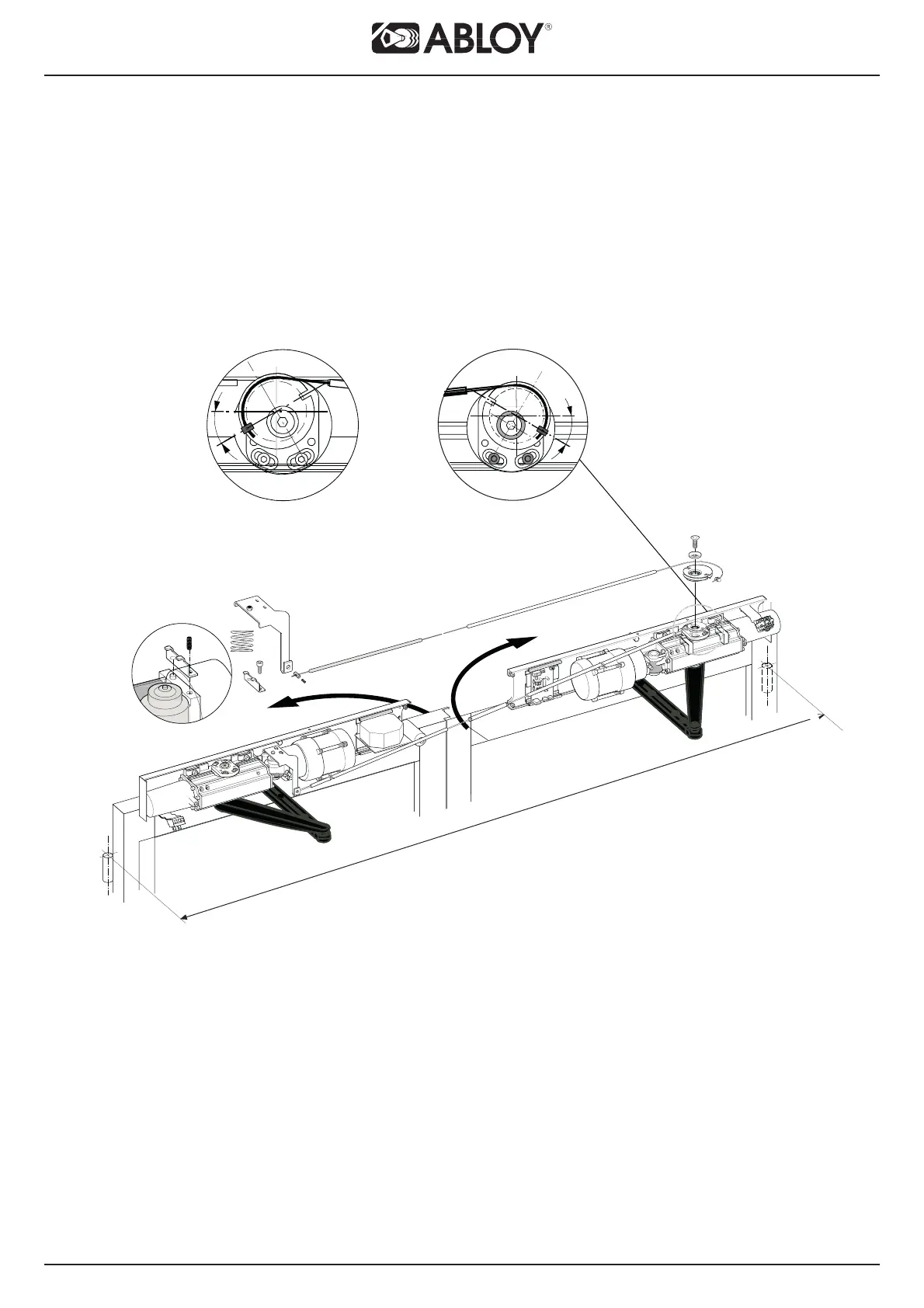 ABLOY®