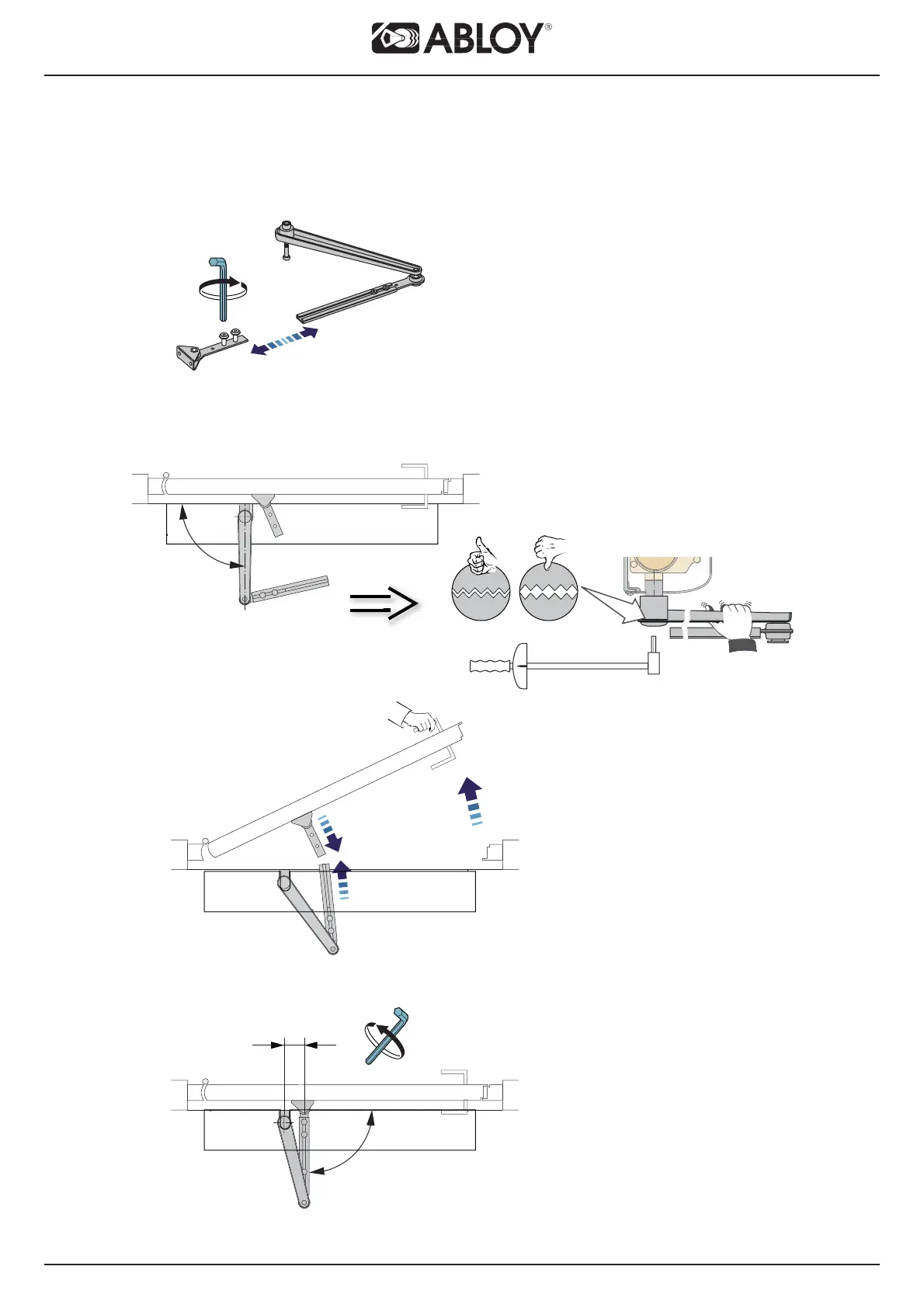 ABLOY®