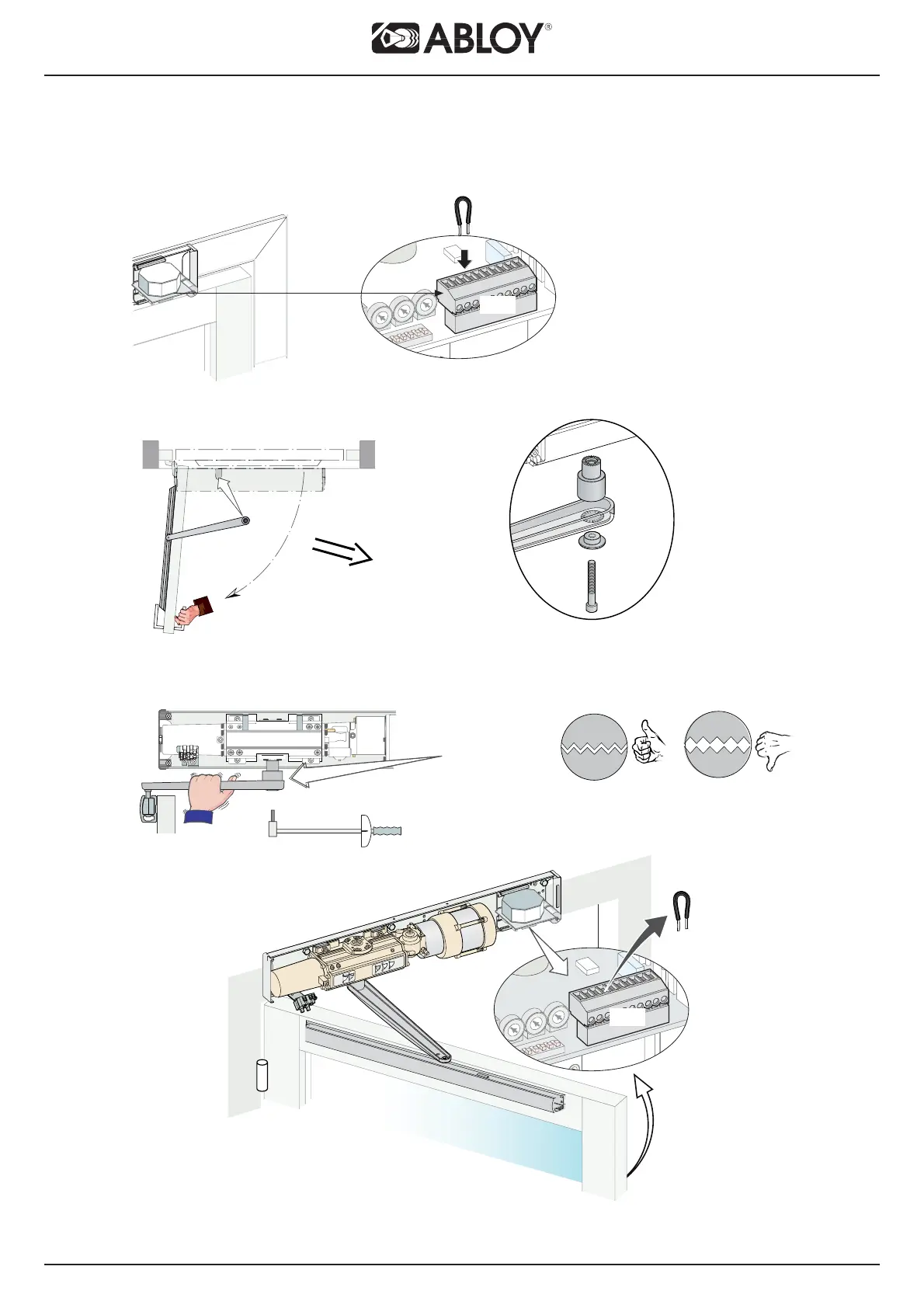 ABLOY®