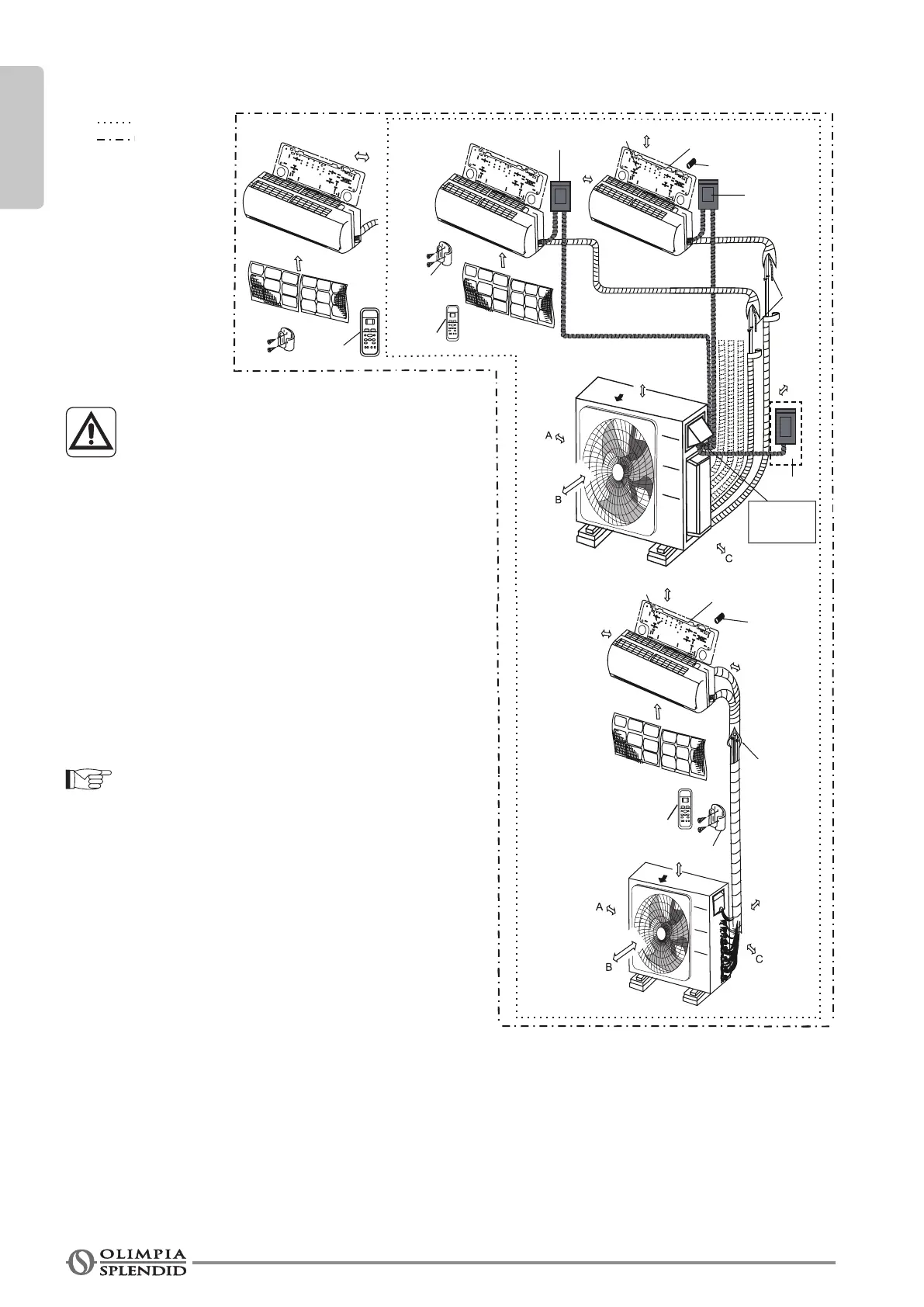 A
B
C
A
B
C

OLIMPIA SPLENDID