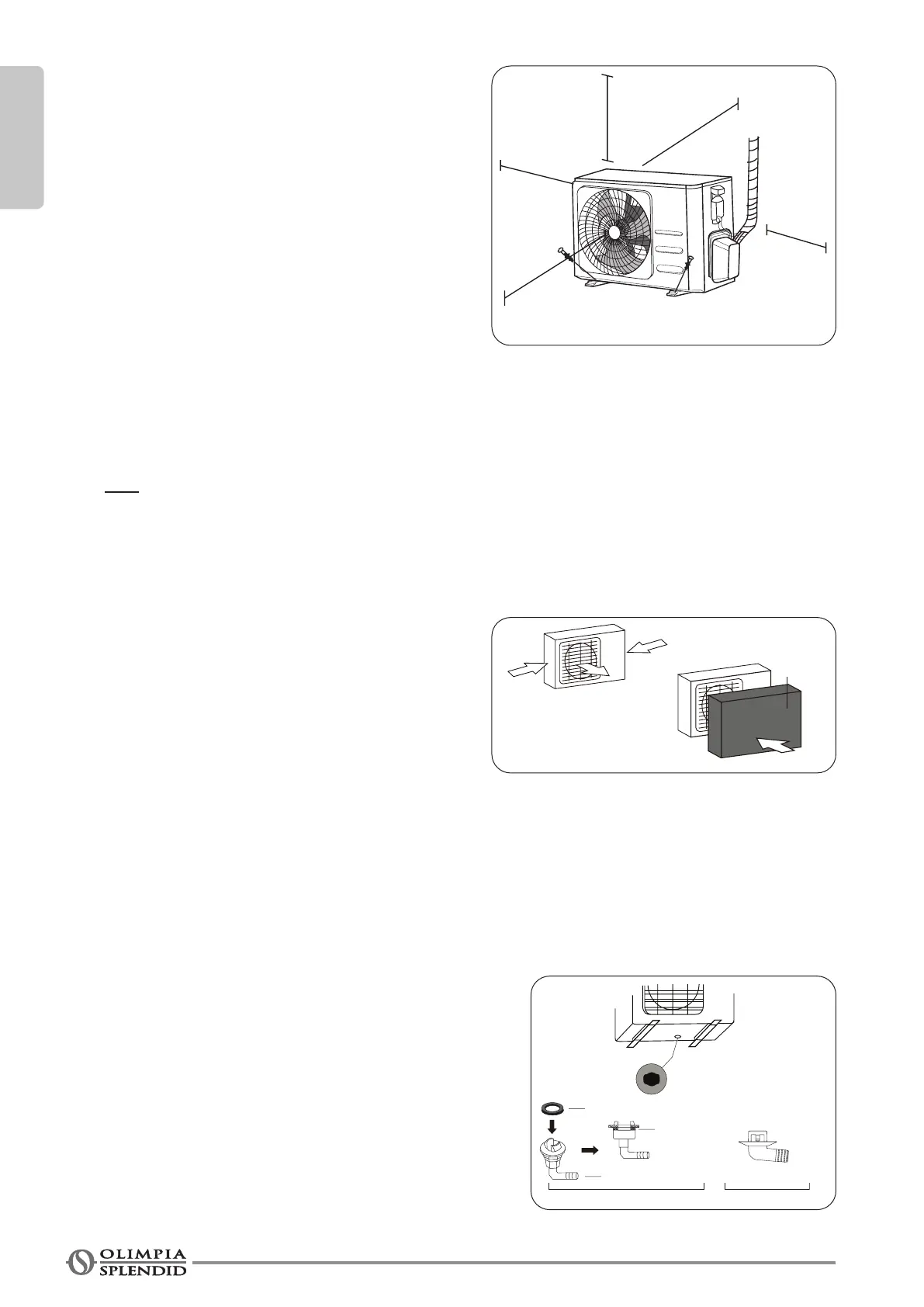 OLIMPIA SPLENDID