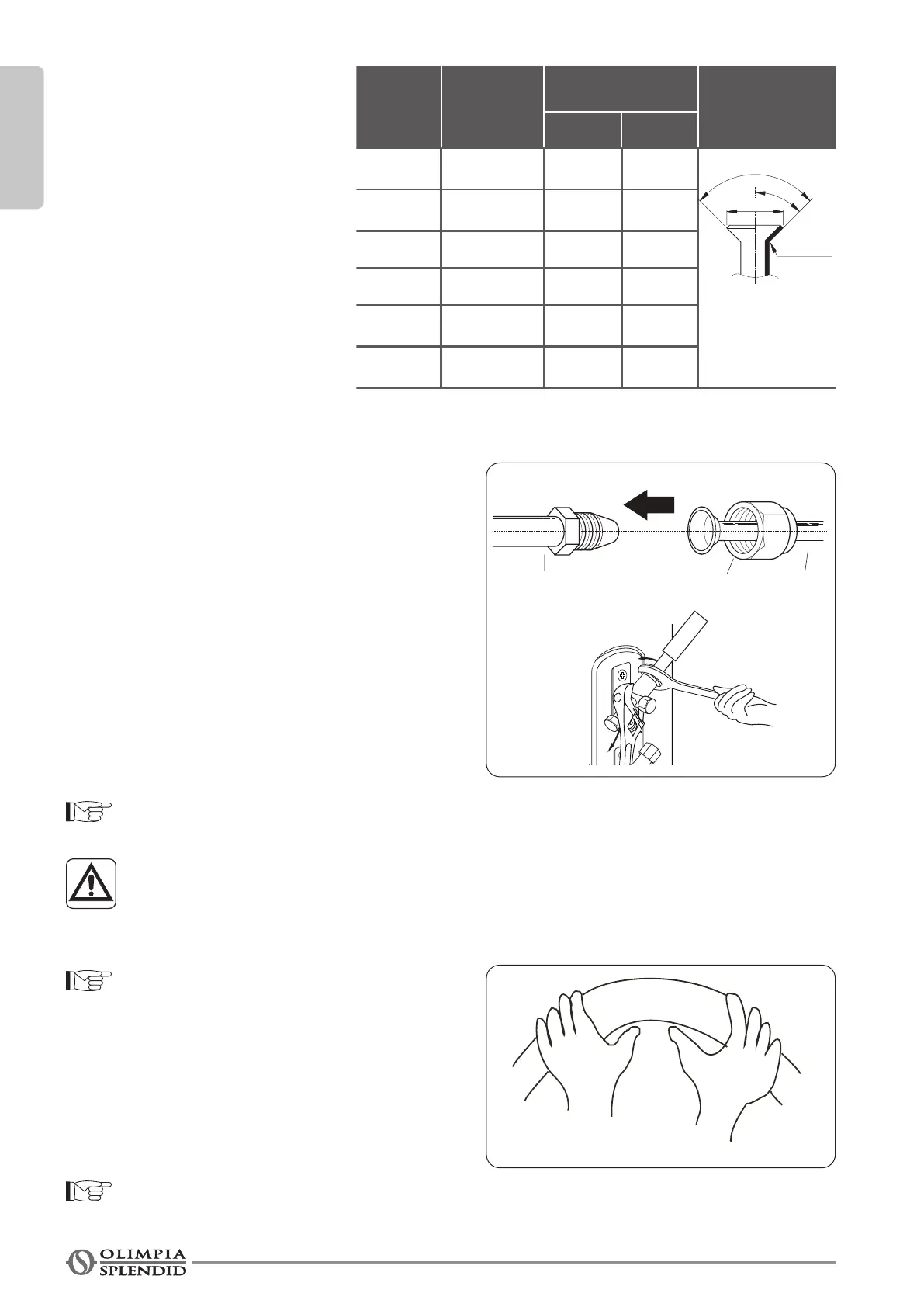 OLIMPIA SPLENDID