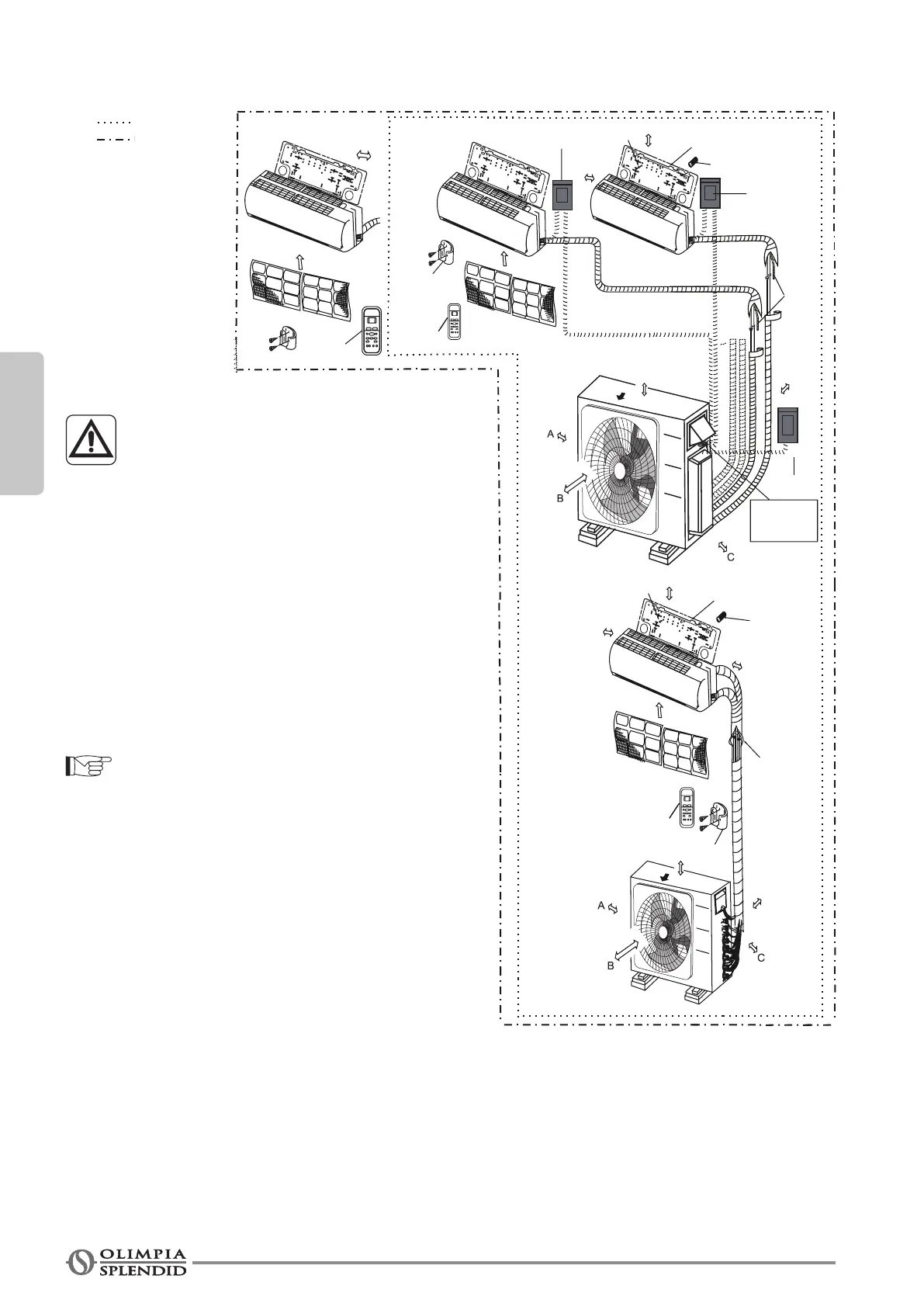 A
B
C
A
B
C
OLIMPIA SPLENDID