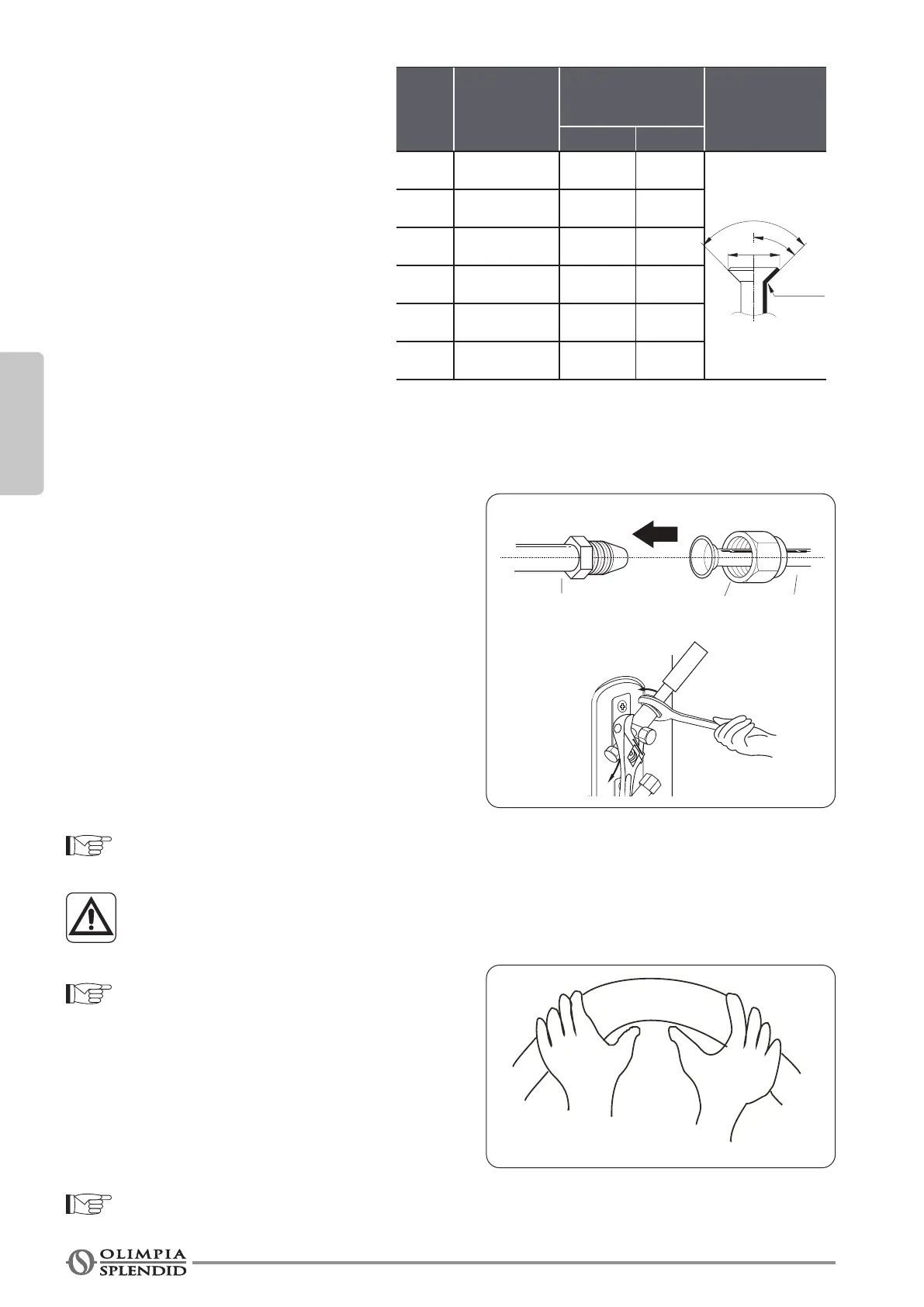 OLIMPIA SPLENDID