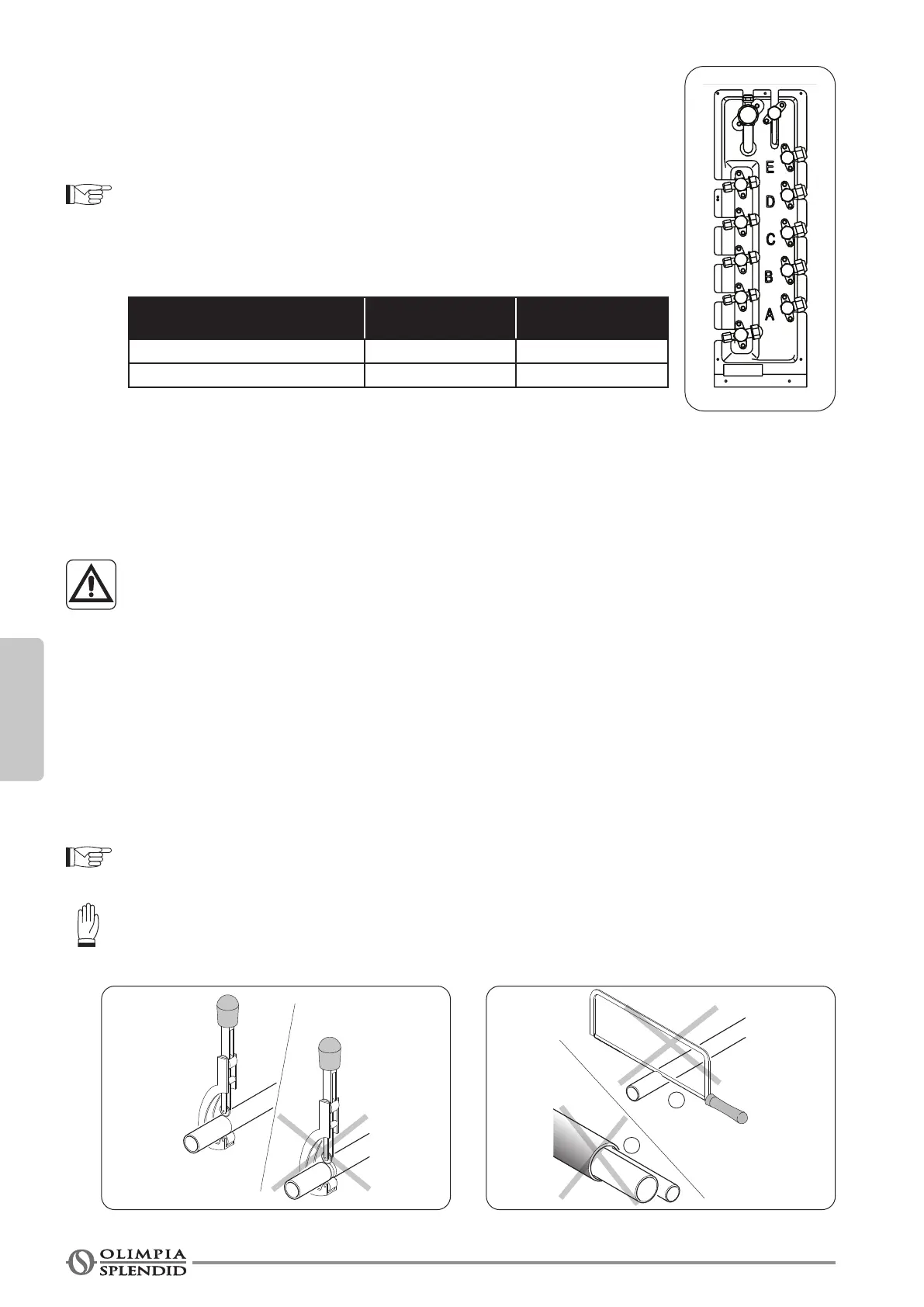 E

D

C

B

A

OLIMPIA
SPLENDID