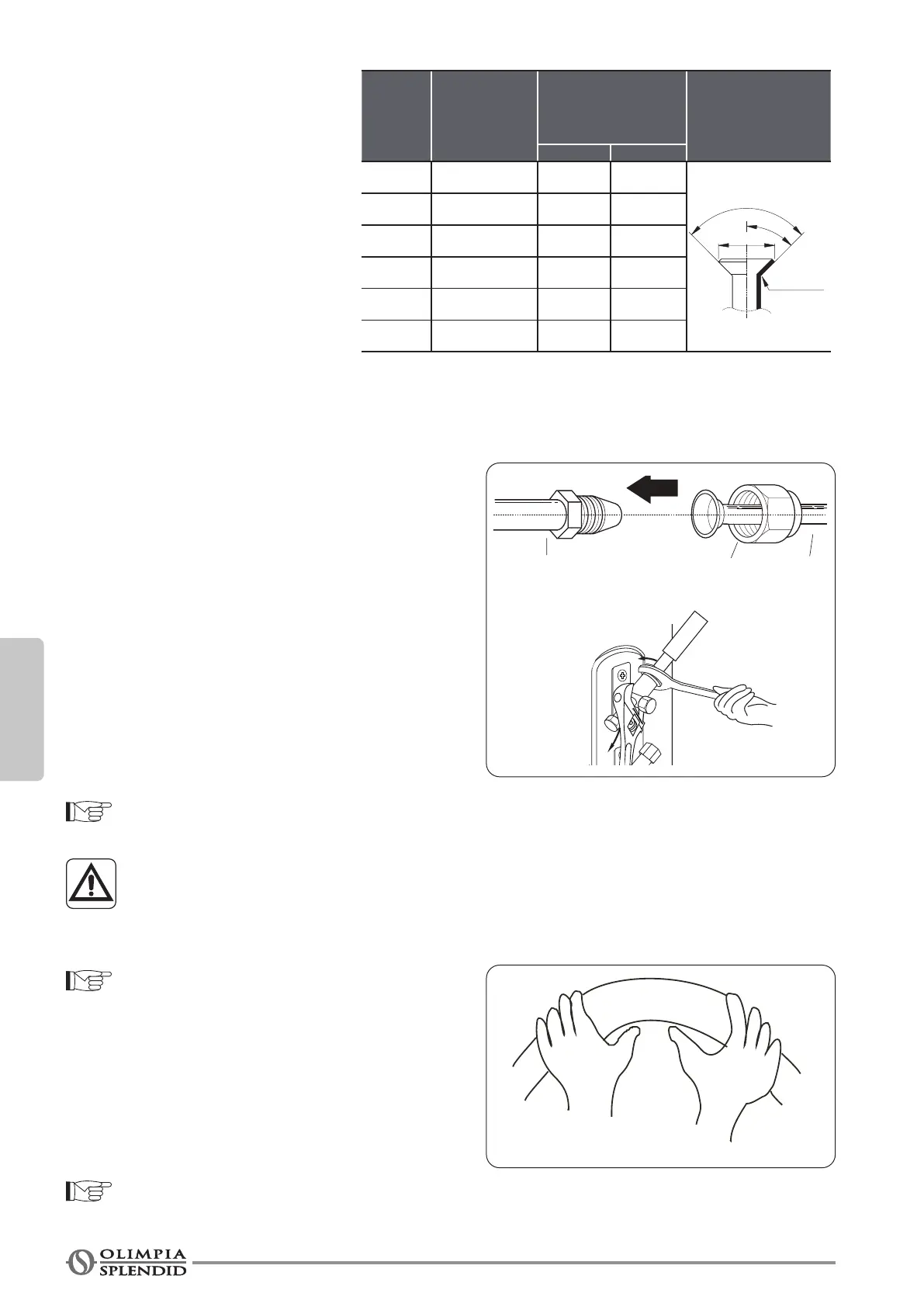 OLIMPIA
SPLENDID