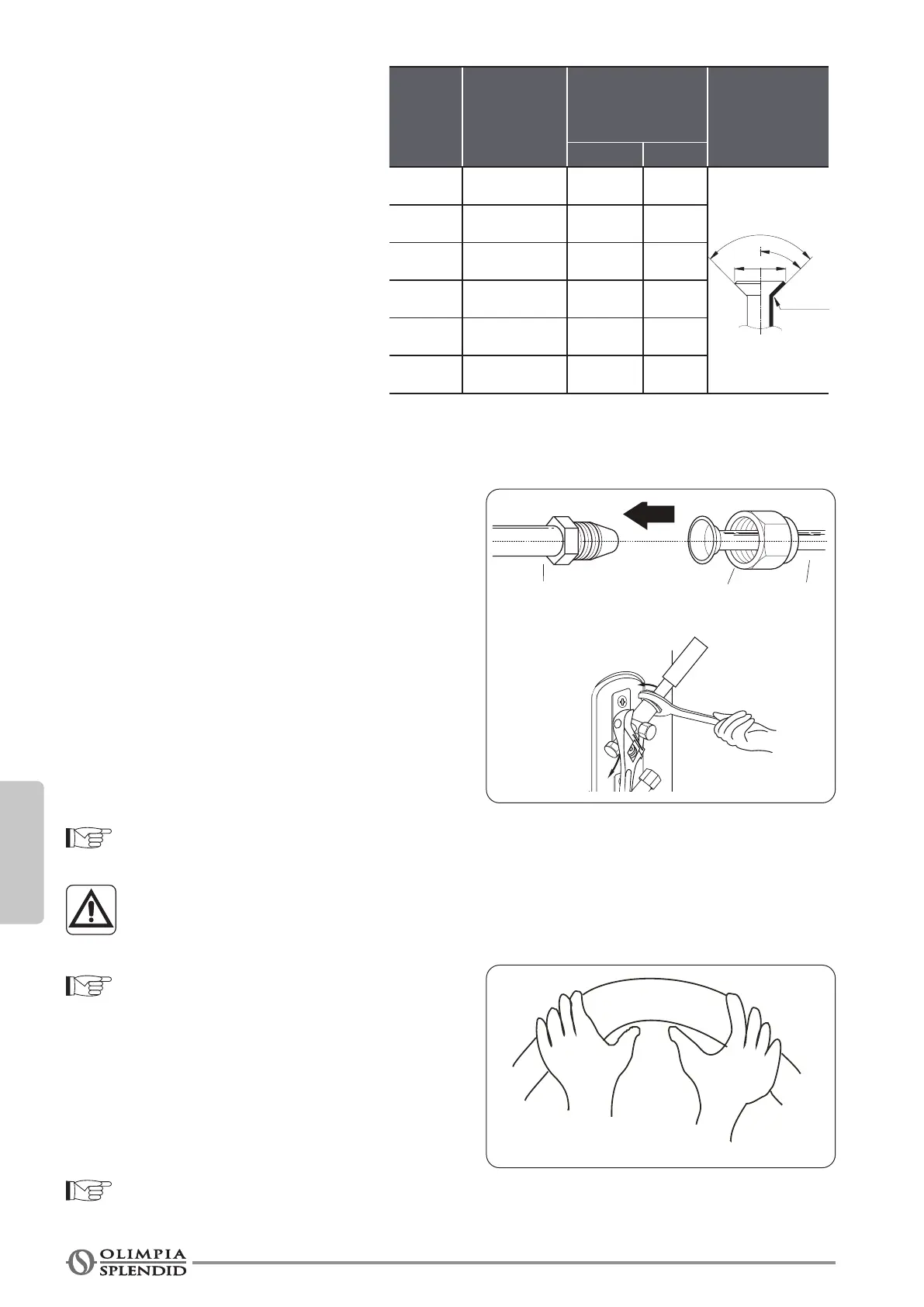 OLIMPIA
SPLENDID