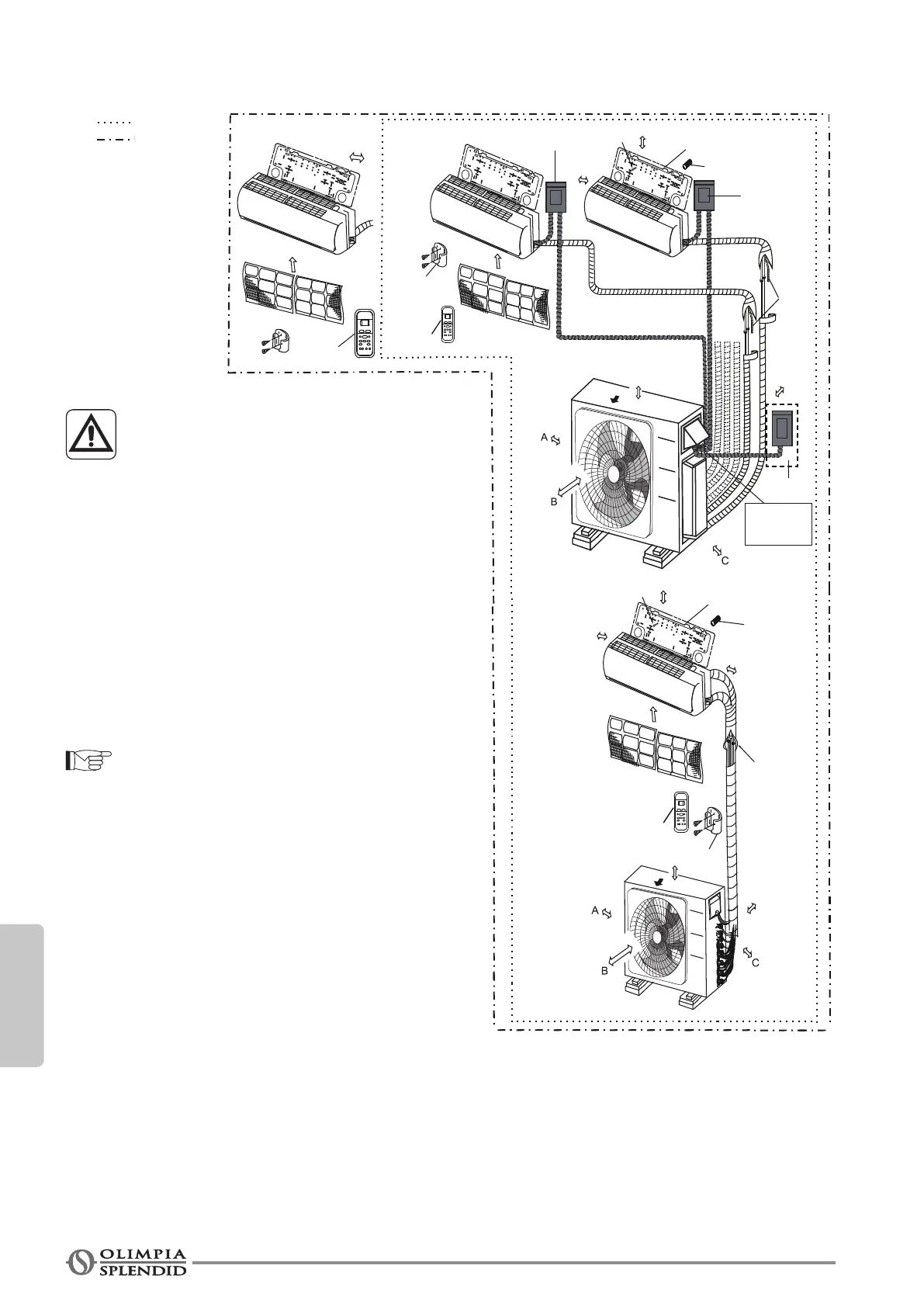 A
B
C
A
B
C
OLIMPIA SPLENDID