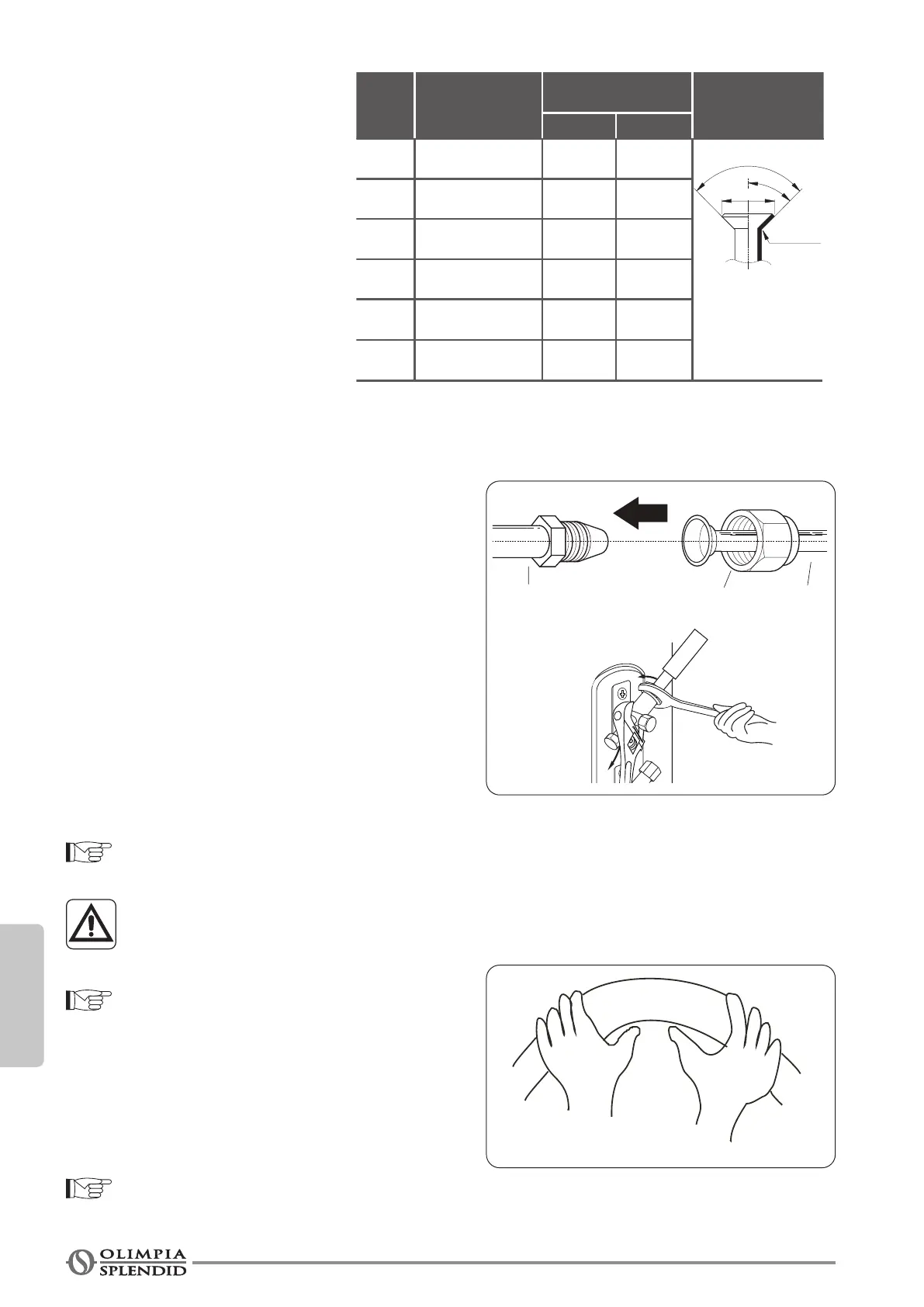 OLIMPIA SPLENDID