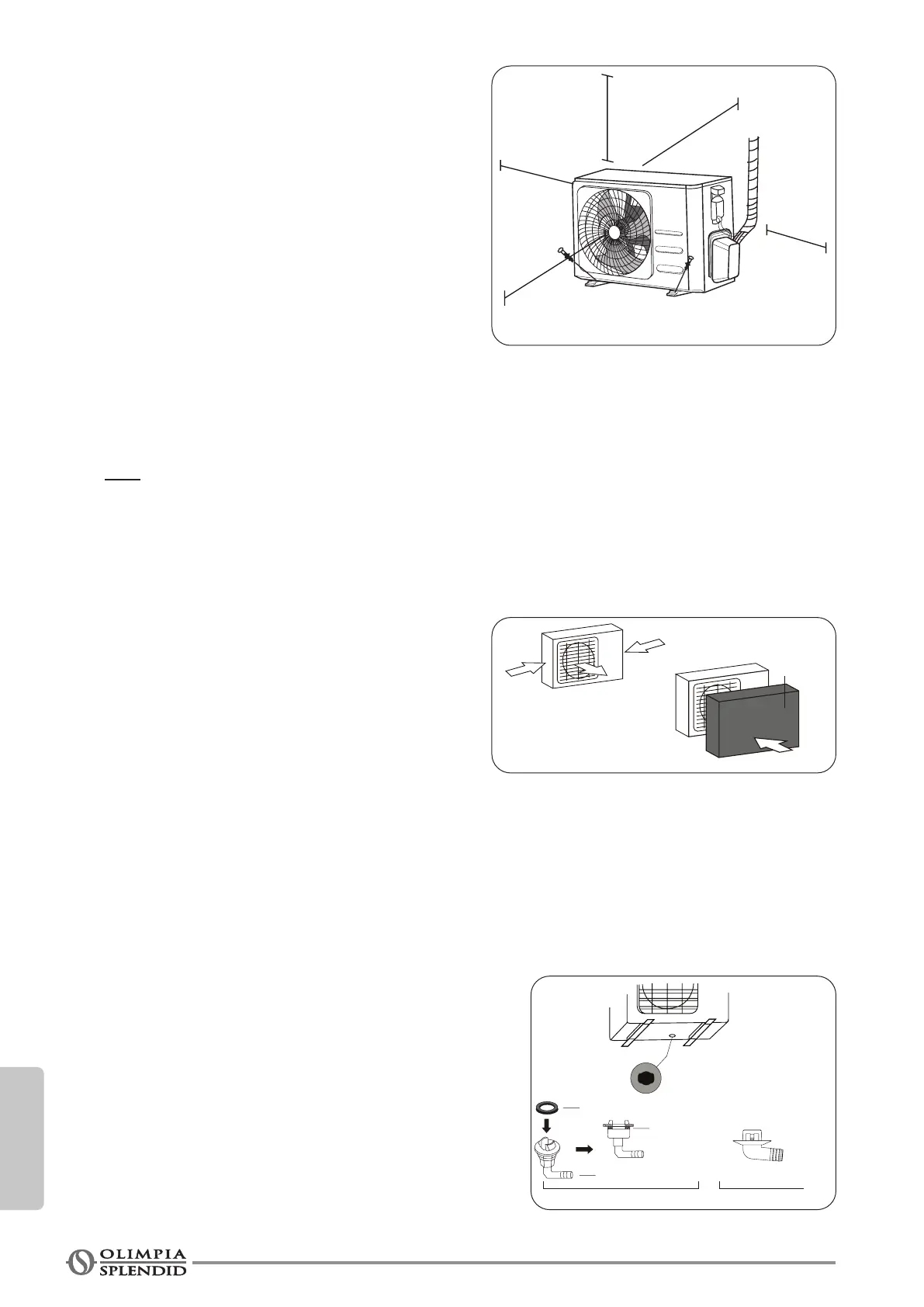 OLIMPIA SPLENDID