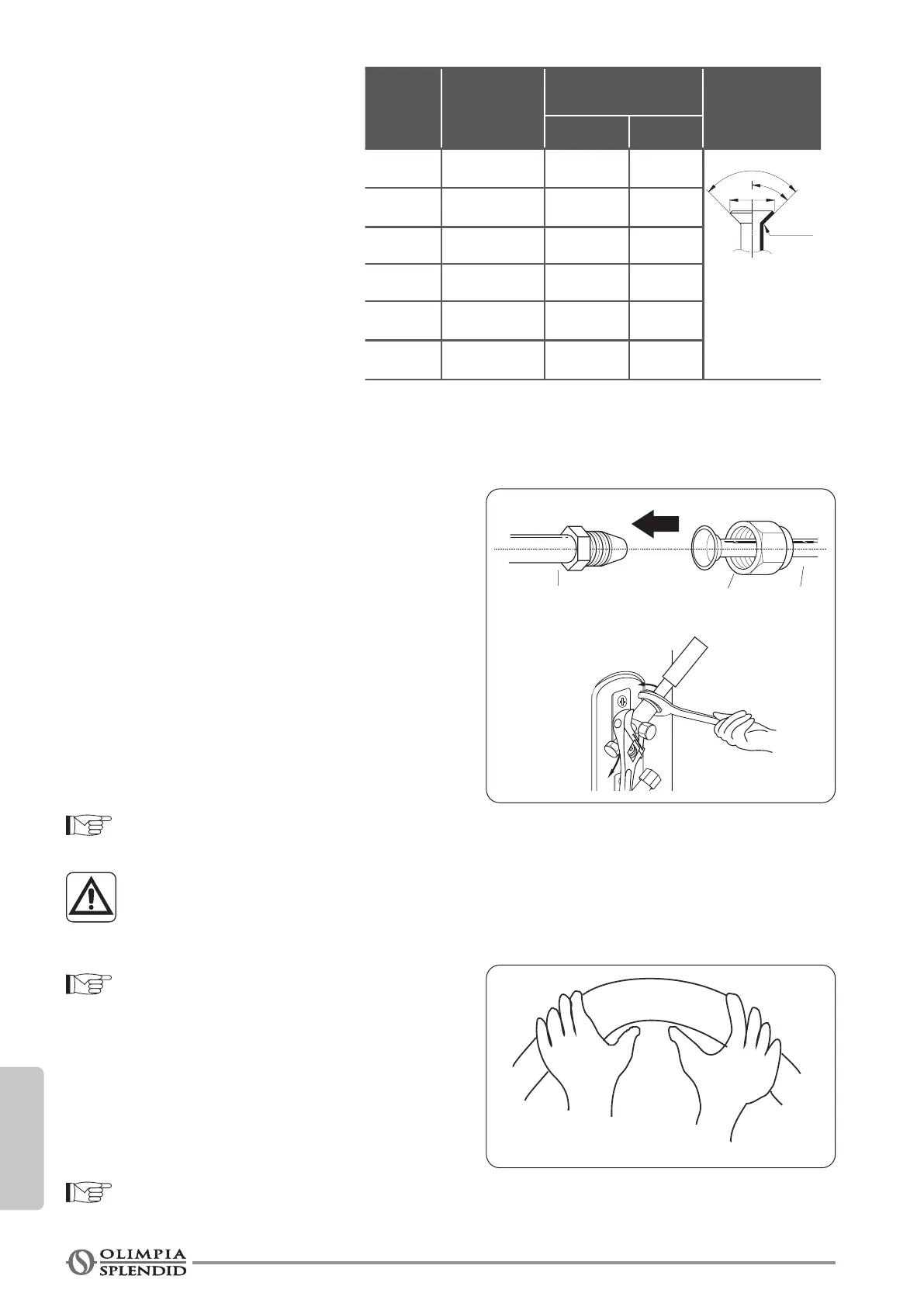 OLIMPIA SPLENDID