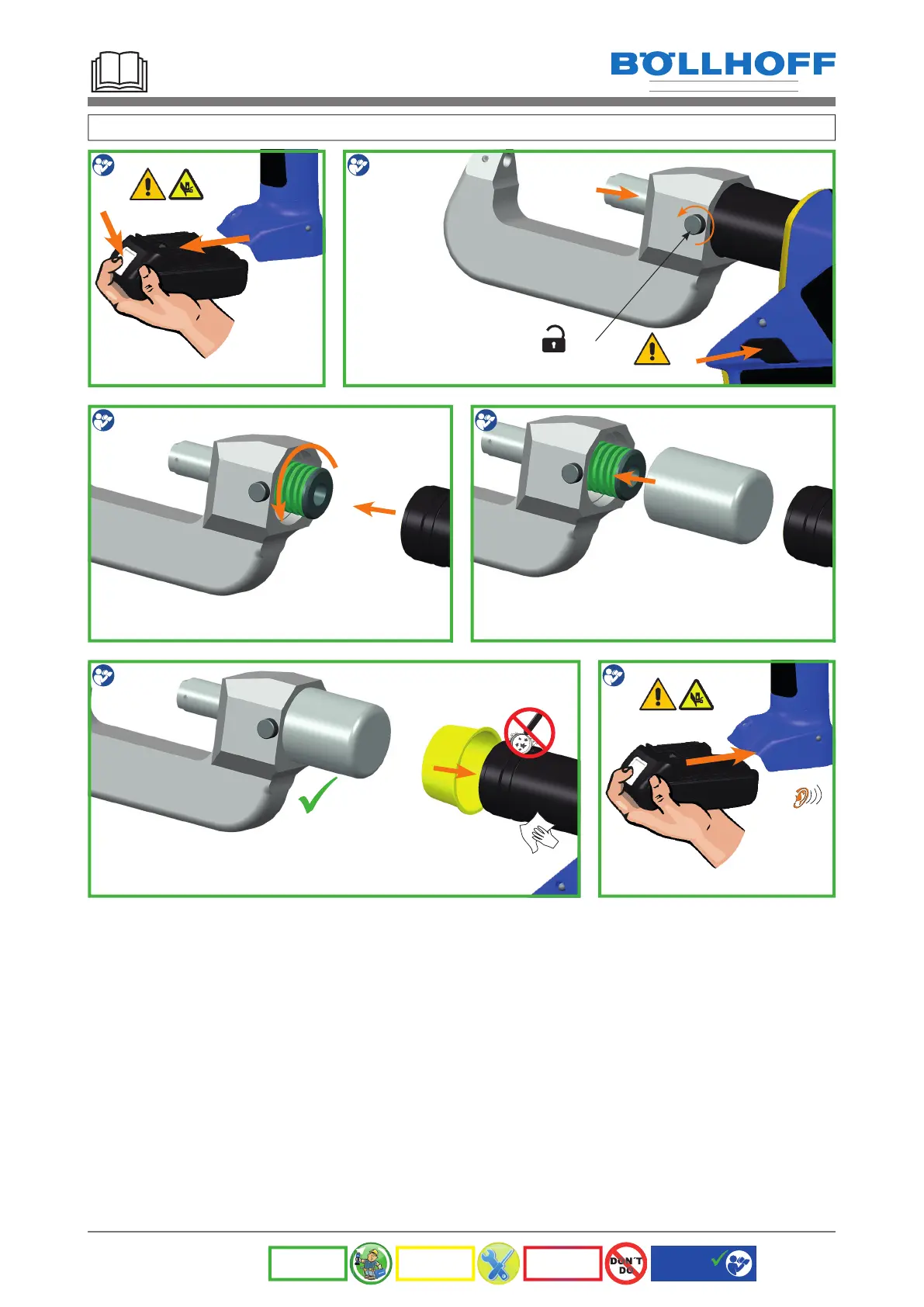 BÖLLHOFF

DON'T DO