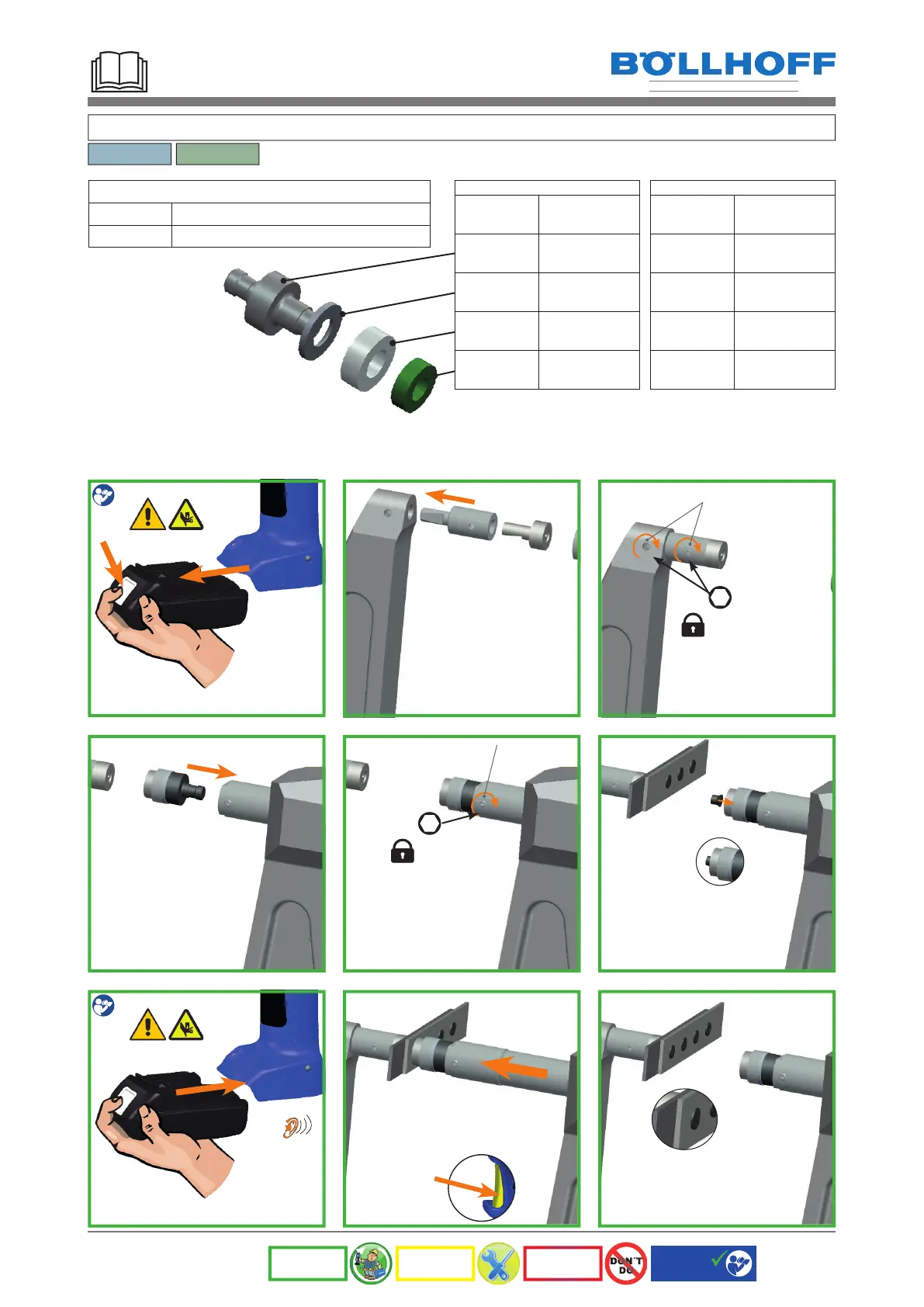 BÖLLHOFF

DON'T DO