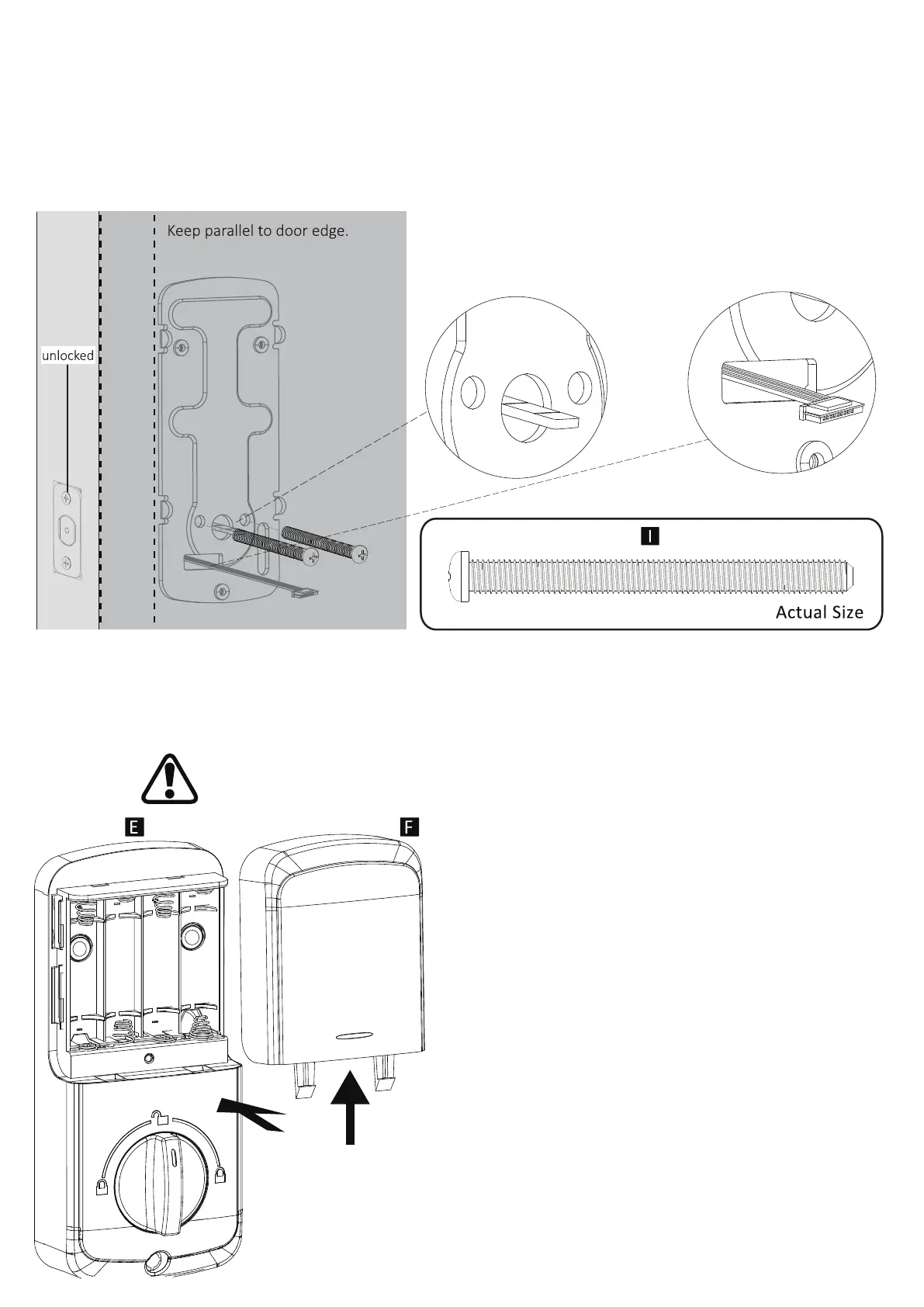 Keep parallel to door edge.

unlocked

I

Actual Size

E

F