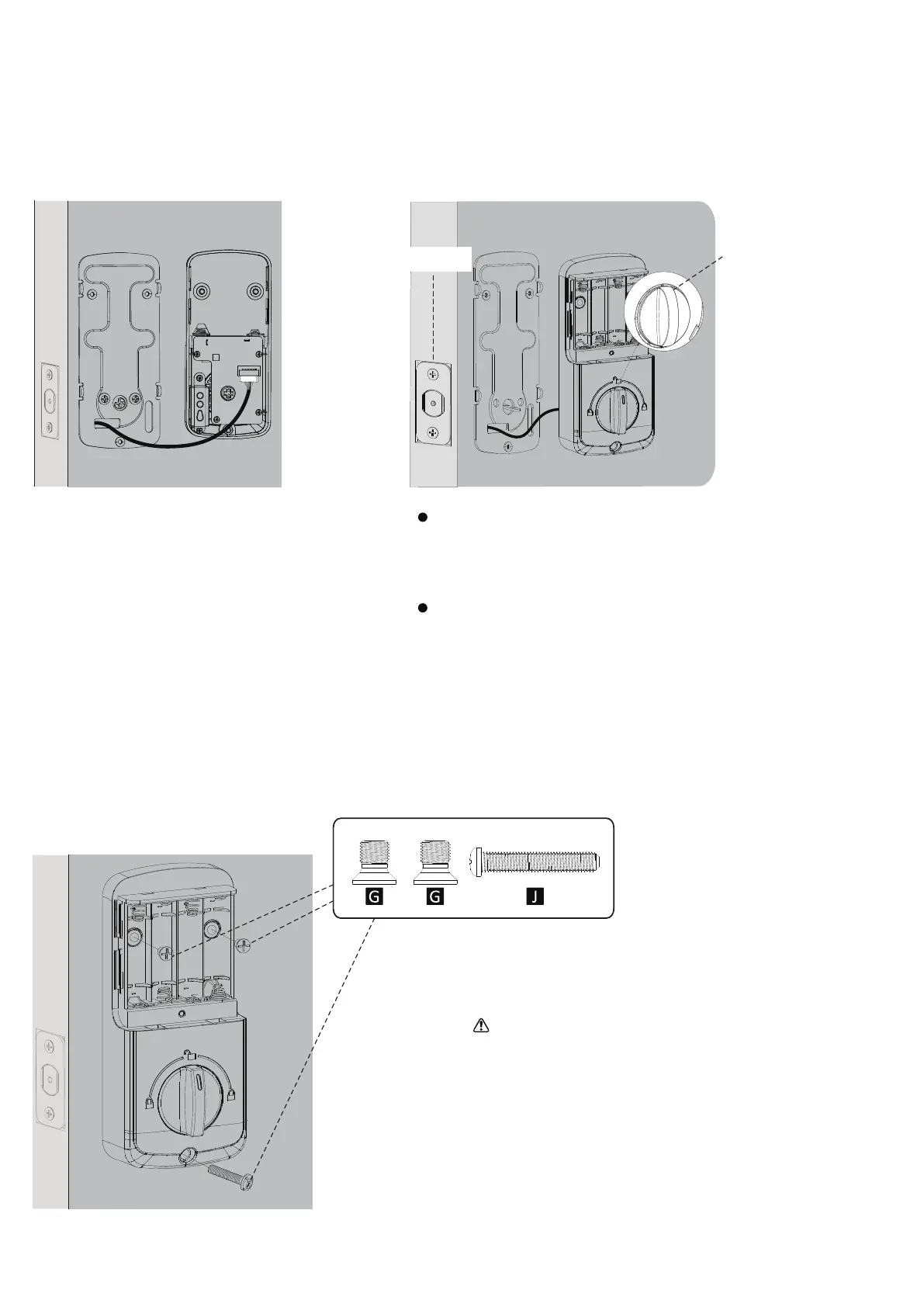 G

G

J