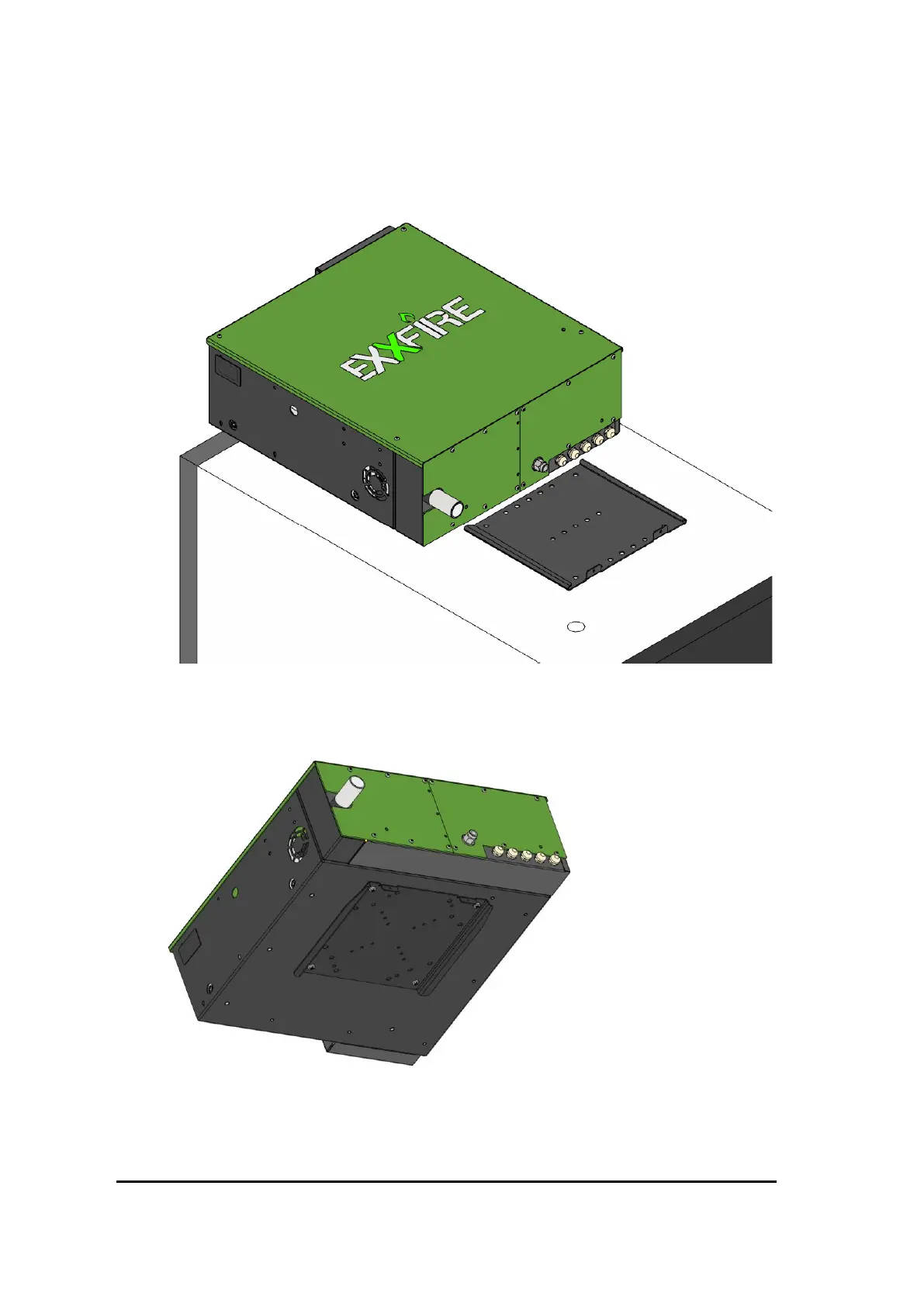 EXXFIRE