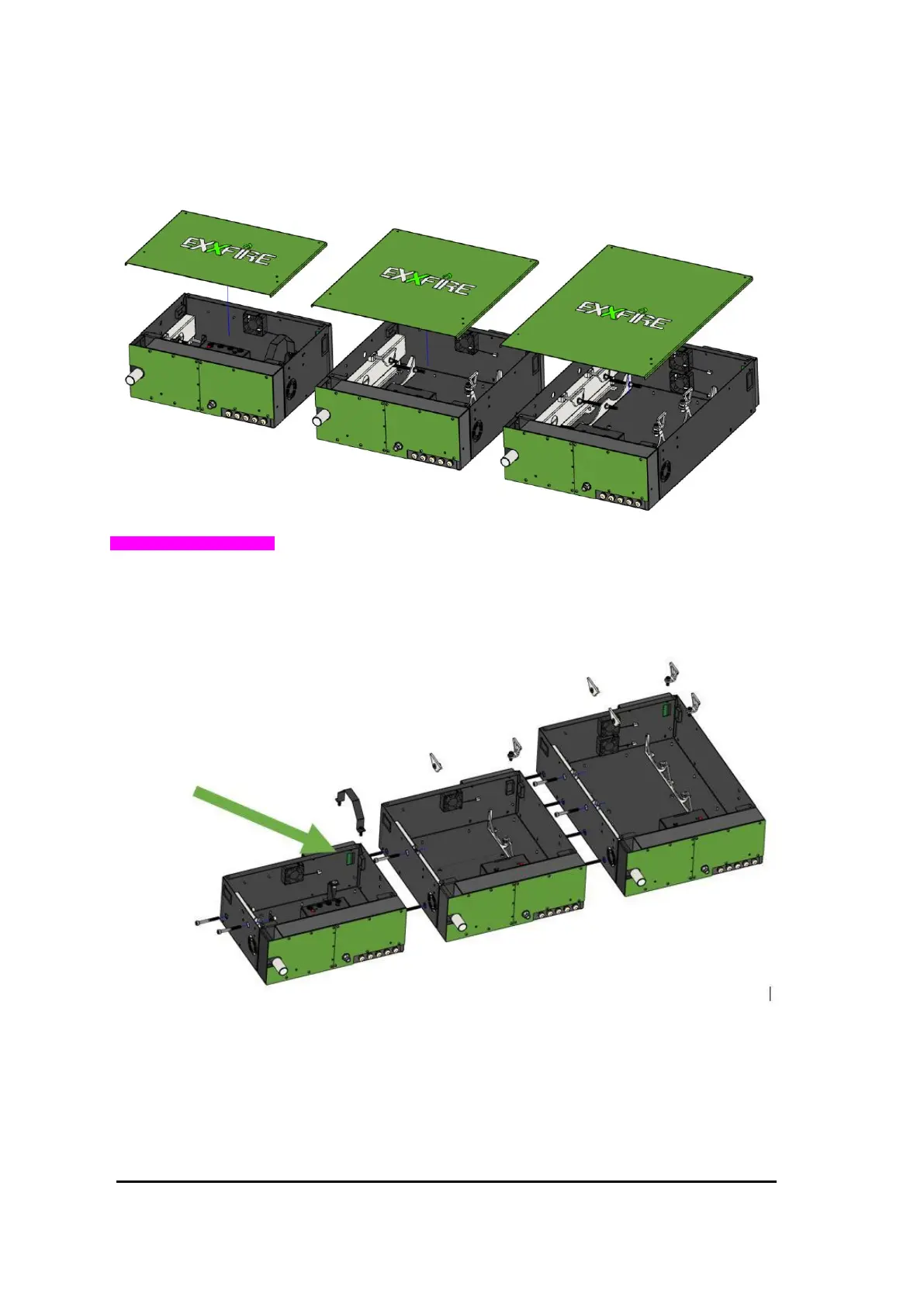 EXXFIRE

EXXFIRE

EXXFIRE