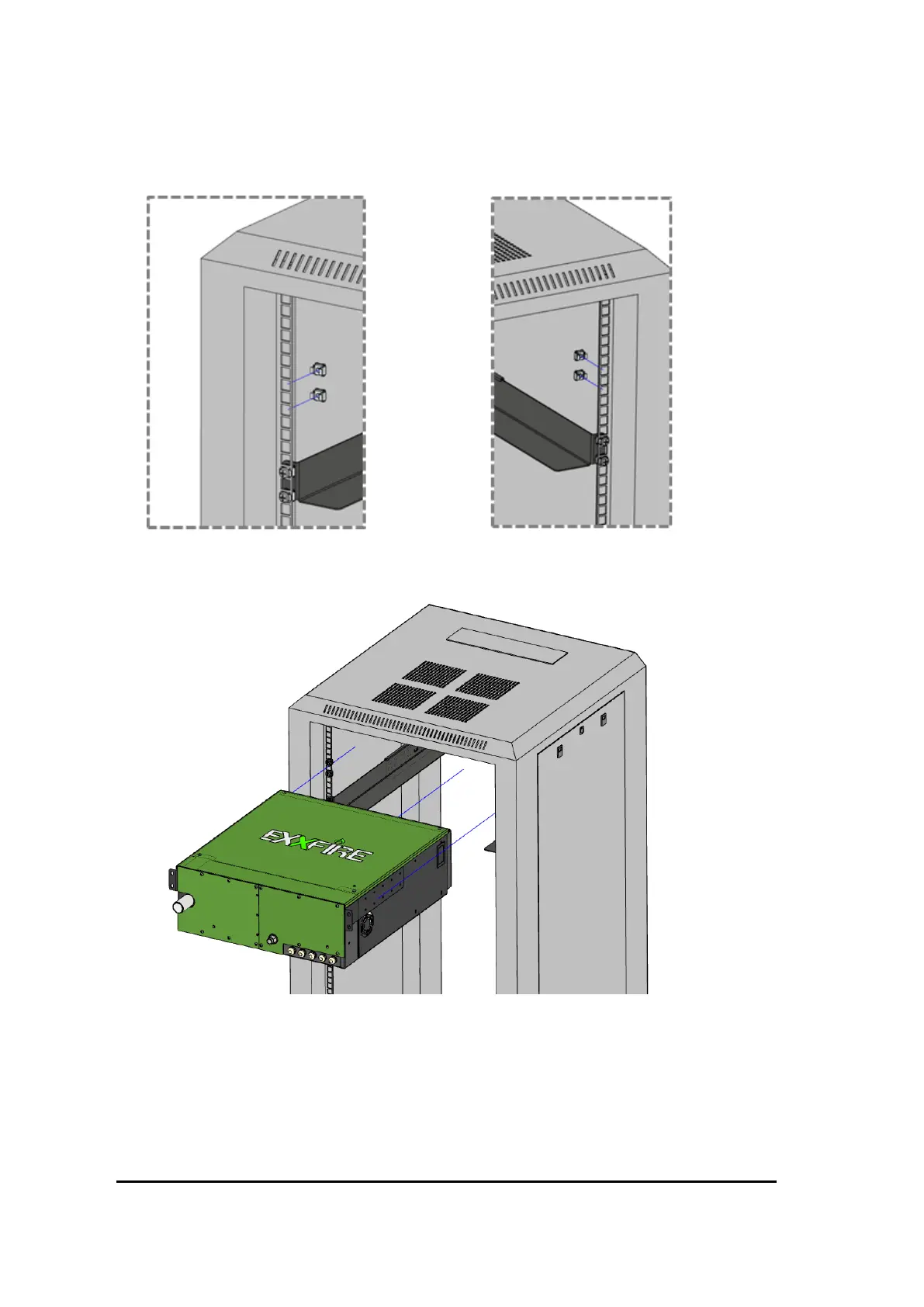 EXXFIRE