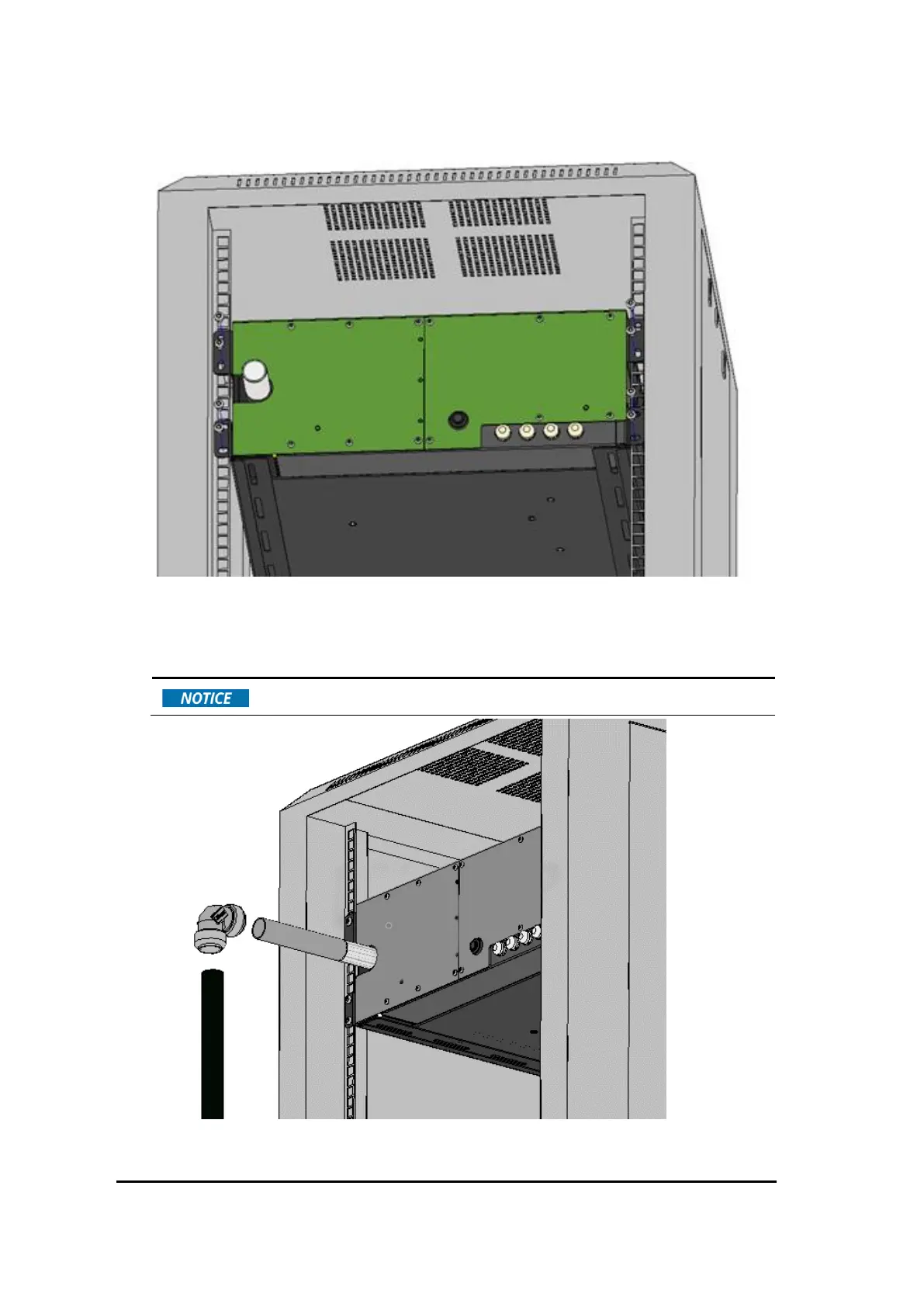 NOTICE