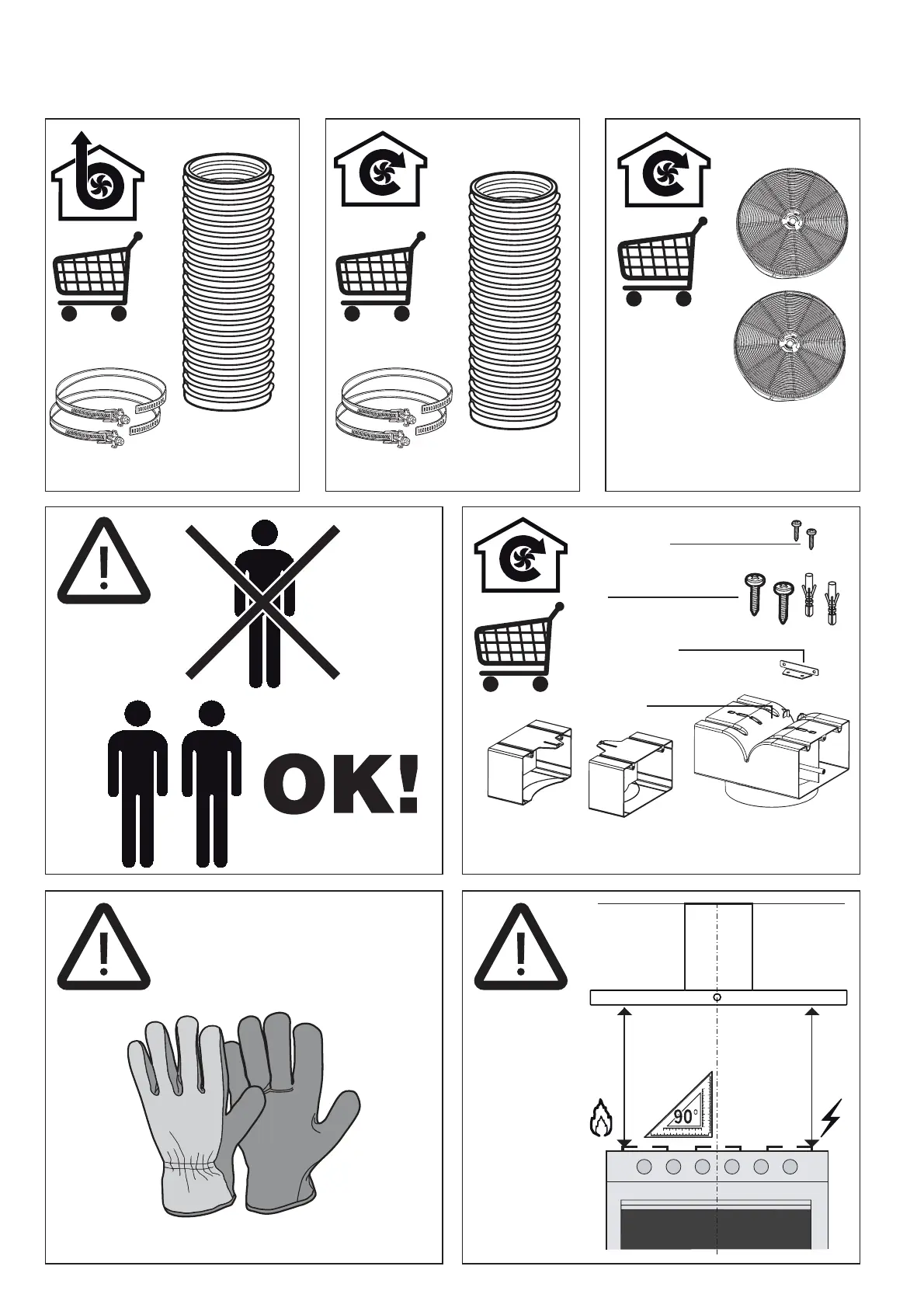 OK!

90°