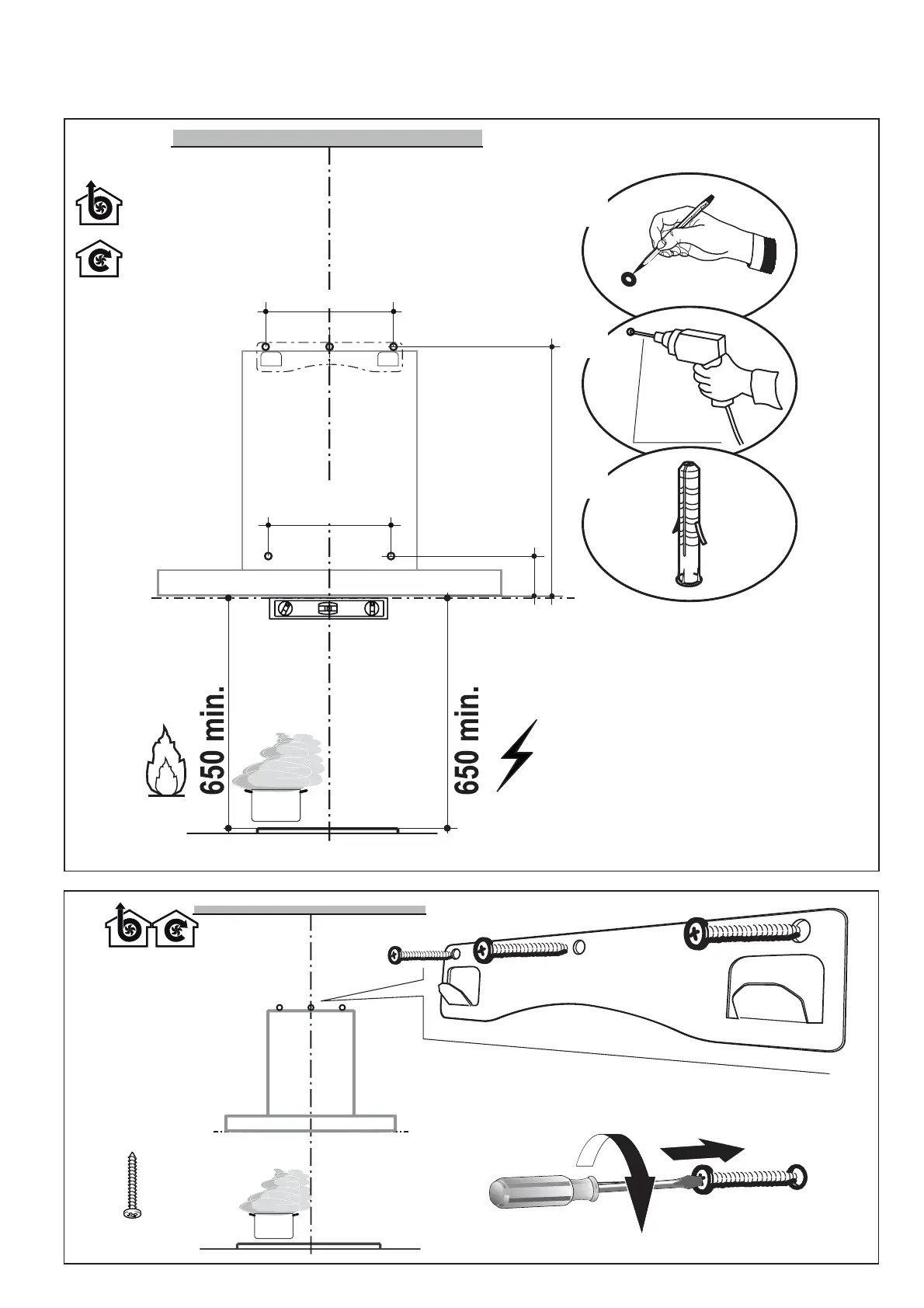 650 min.

650 min.