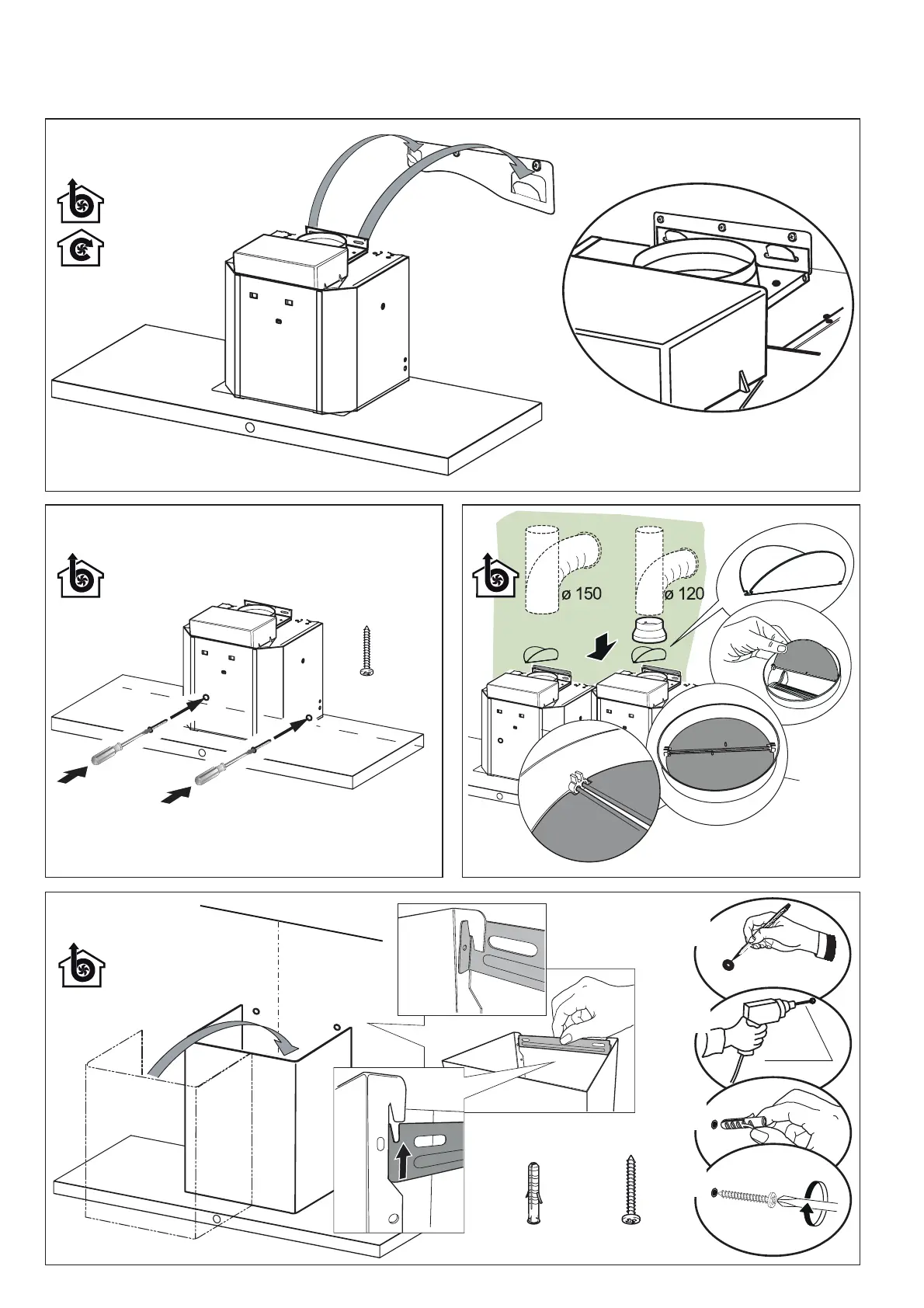 ø 150

ø 120