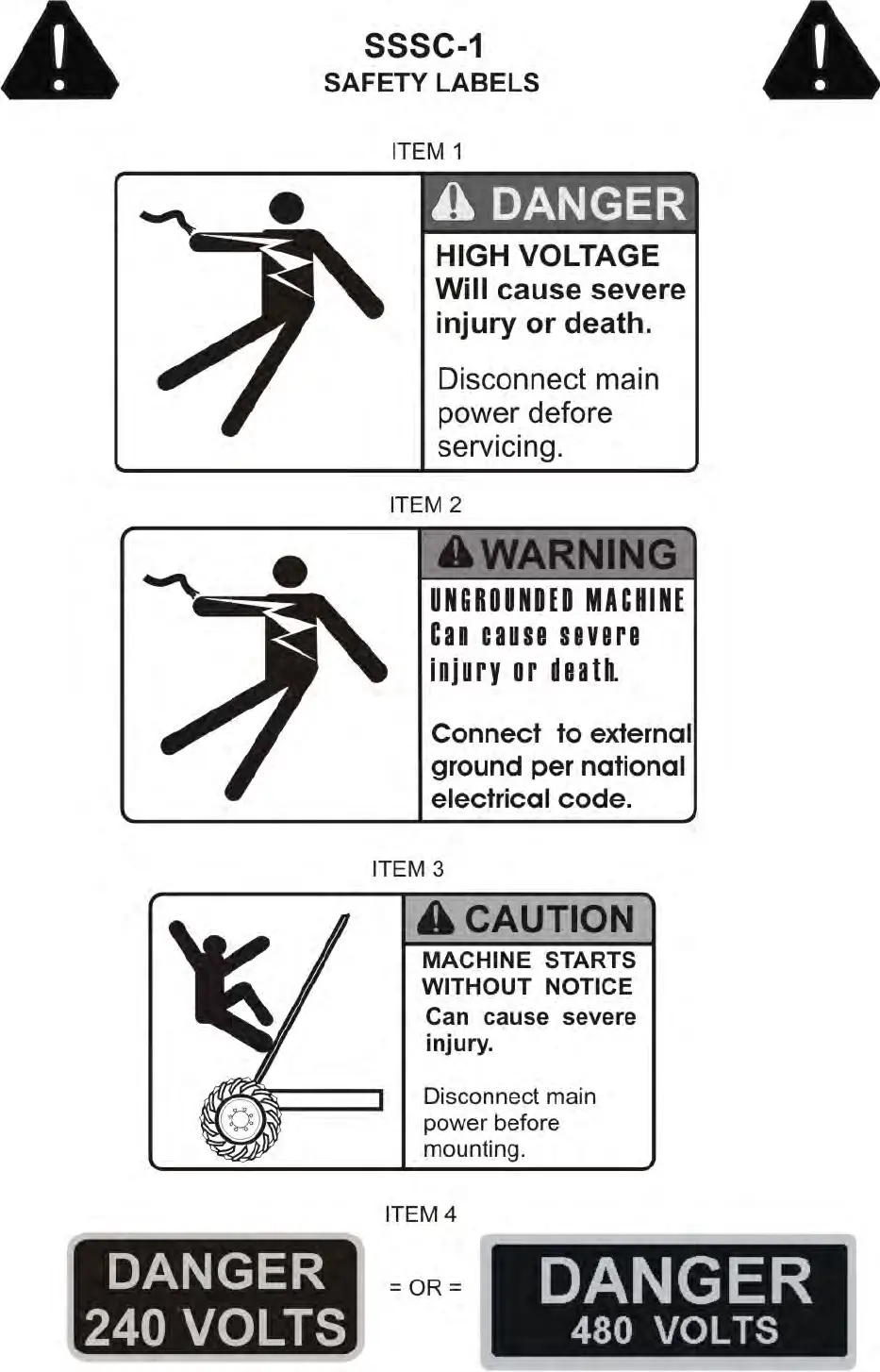 SSSC-1
SAFETY LABELS

ITEM 1

DANGER

HIGH VOLTAGE
Will cause severe injury or death.

Disconnect main power defore servicing.

ITEM 2

WARNING

UNGROUNDED MACHINE
Can cause severe injury or death.

Connect to external ground per national electrical code.

ITEM 3

CAUTION

MACHINE STARTS WITHOUT NOTICE
Can cause severe injury.

Disconnect main power before mounting.

ITEM 4

DANGER
240 VOLTS

= OR =

DANGER
480 VOLTS