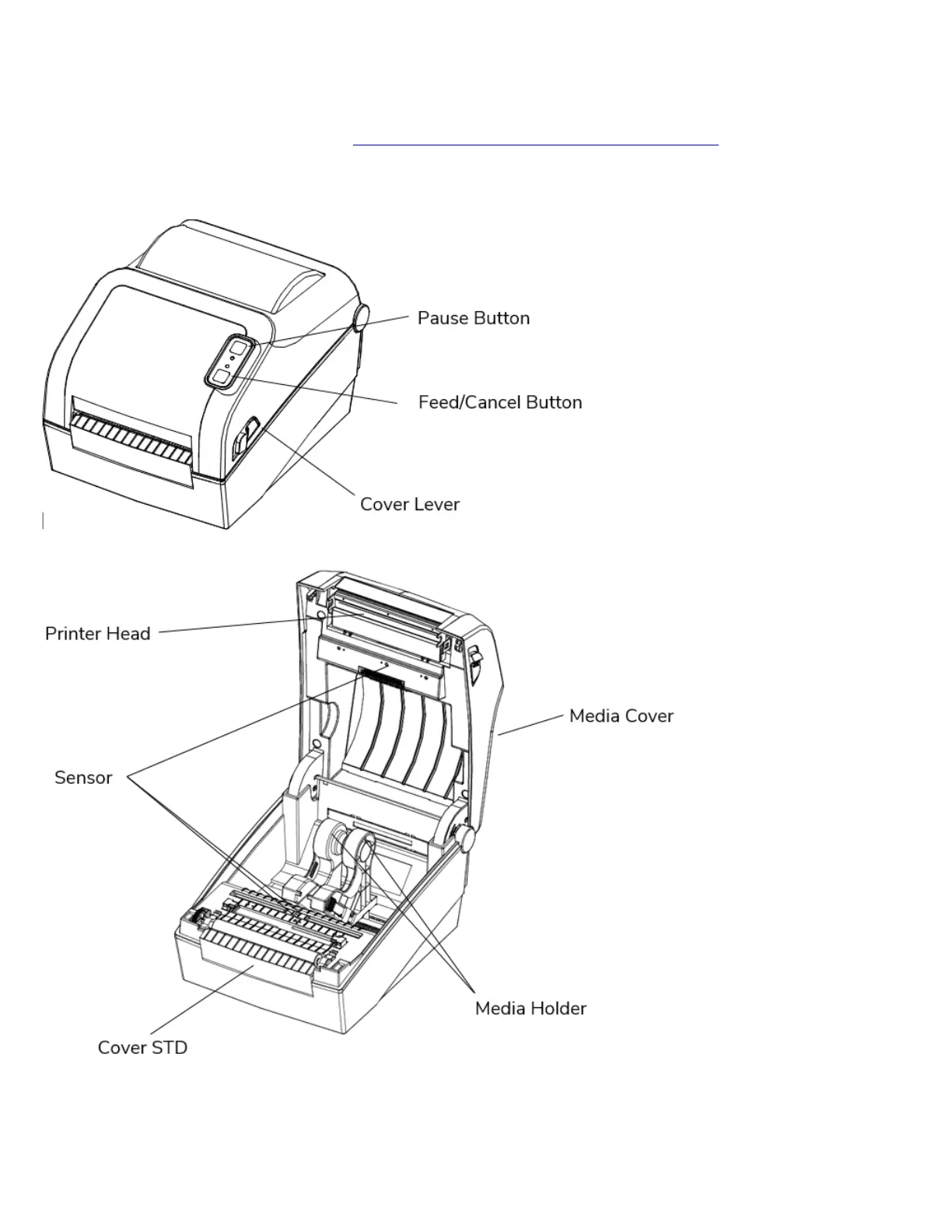 Pause Button

Feed/Cancel Button

Cover Lever

Printer Head

Media Cover

Sensor

Media Holder

Cover STD