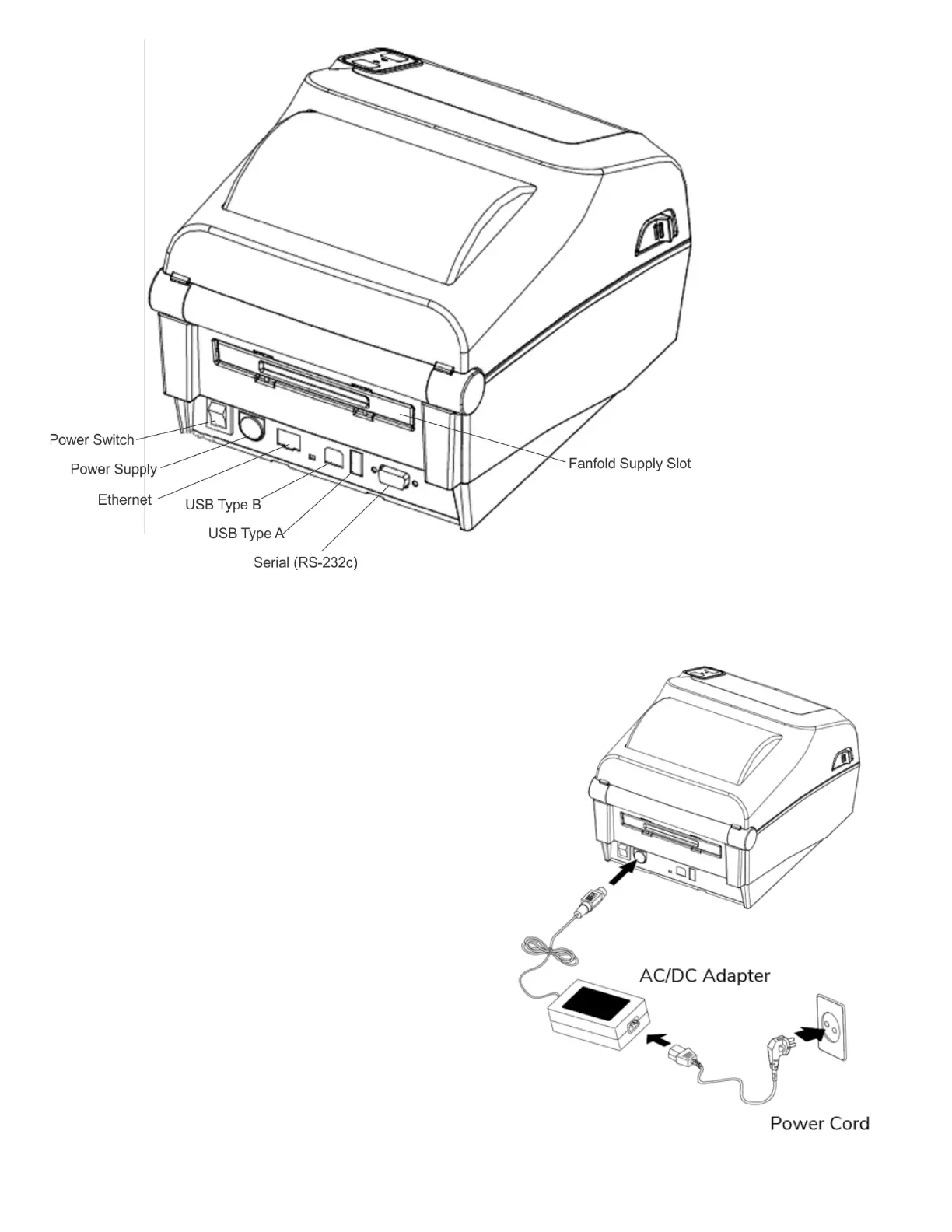 Power Switch
Power Supply
Ethernet
USB Type B
USB Type A
Serial (RS-232c)
Fanfold Supply Slot

AC/DC Adapter
Power Cord