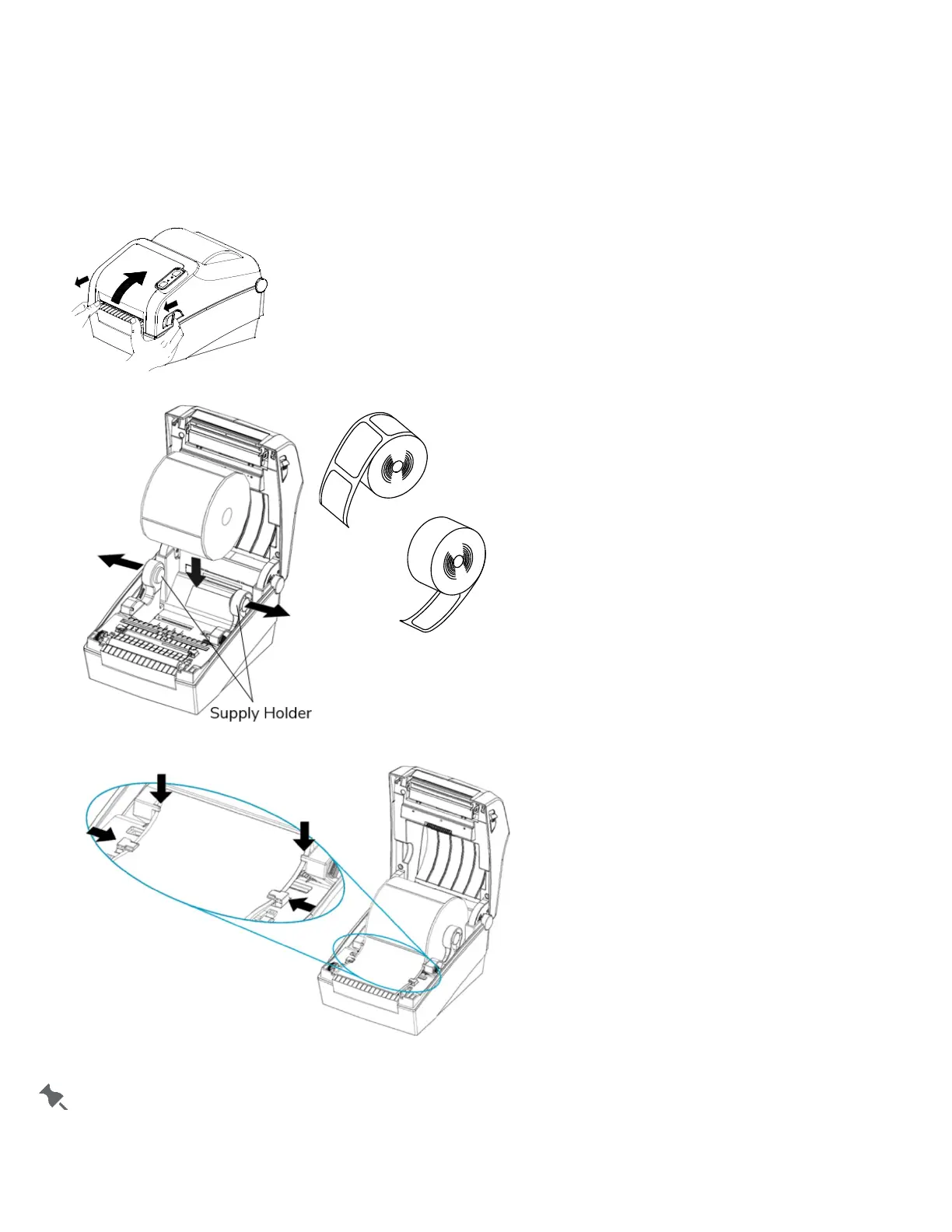 Supply Holder