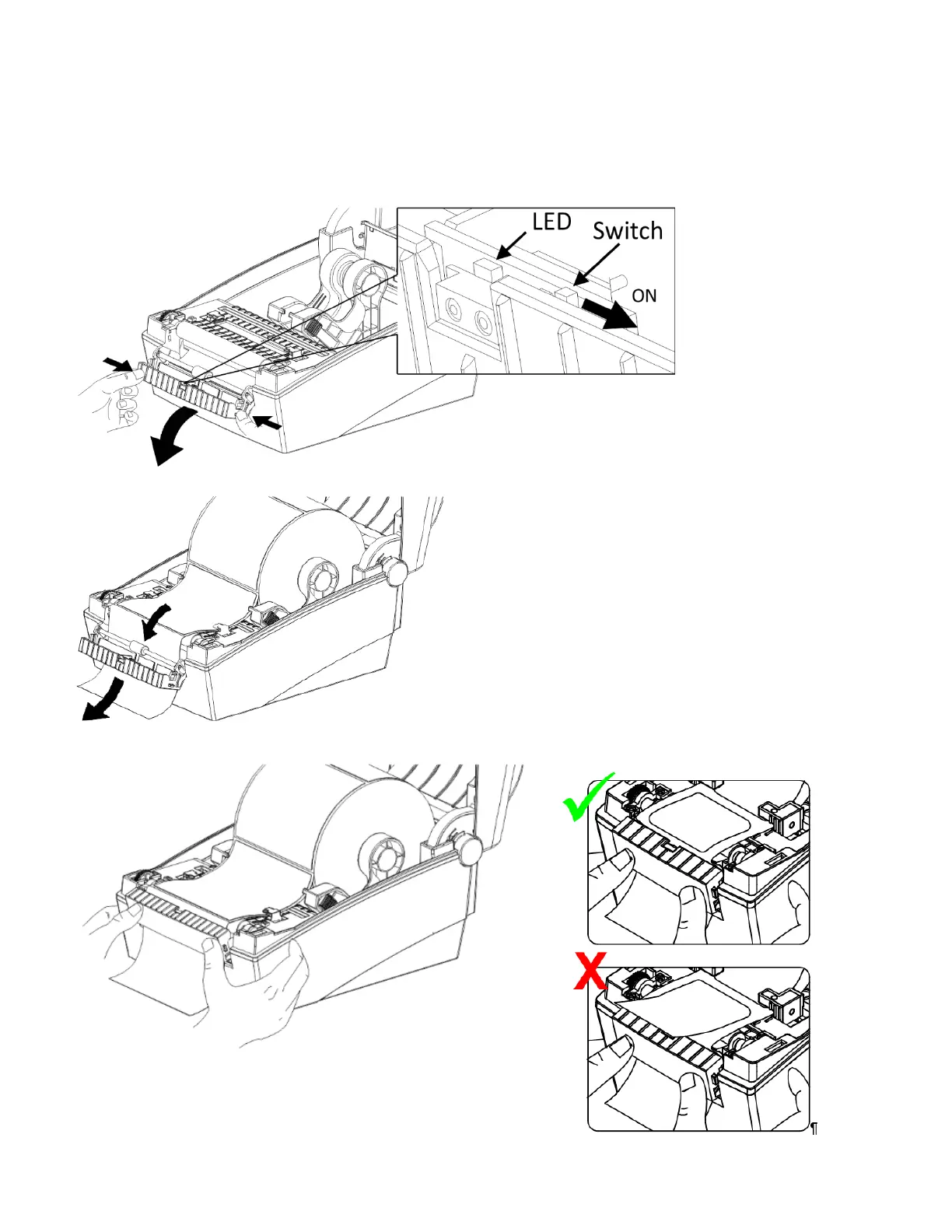 LED
Switch
ON

¶