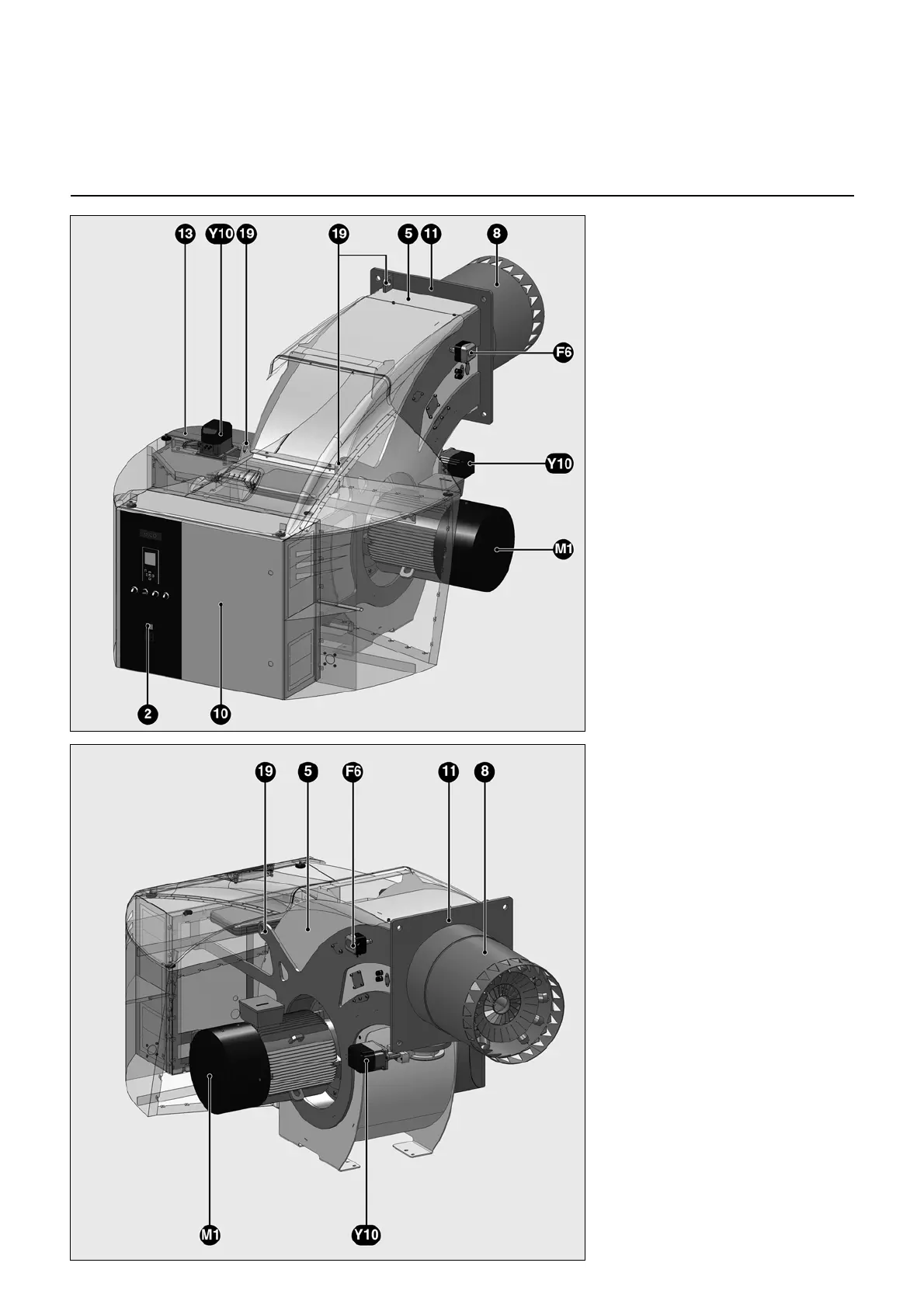 13 Y10 19 19 5 11 8

F6

Y10

M1

2 10

19 5 F6 11 8

M1 Y10