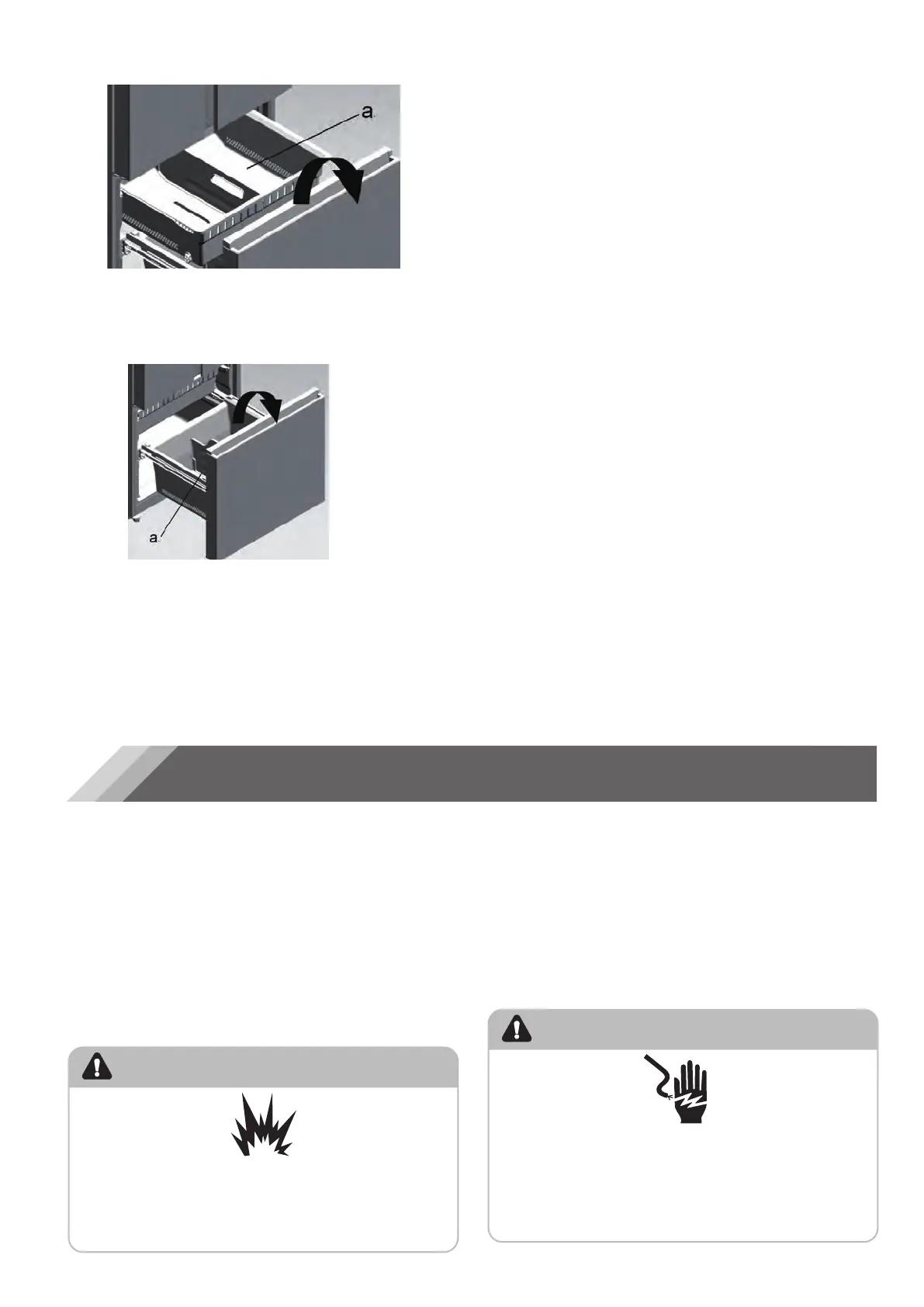 a

a