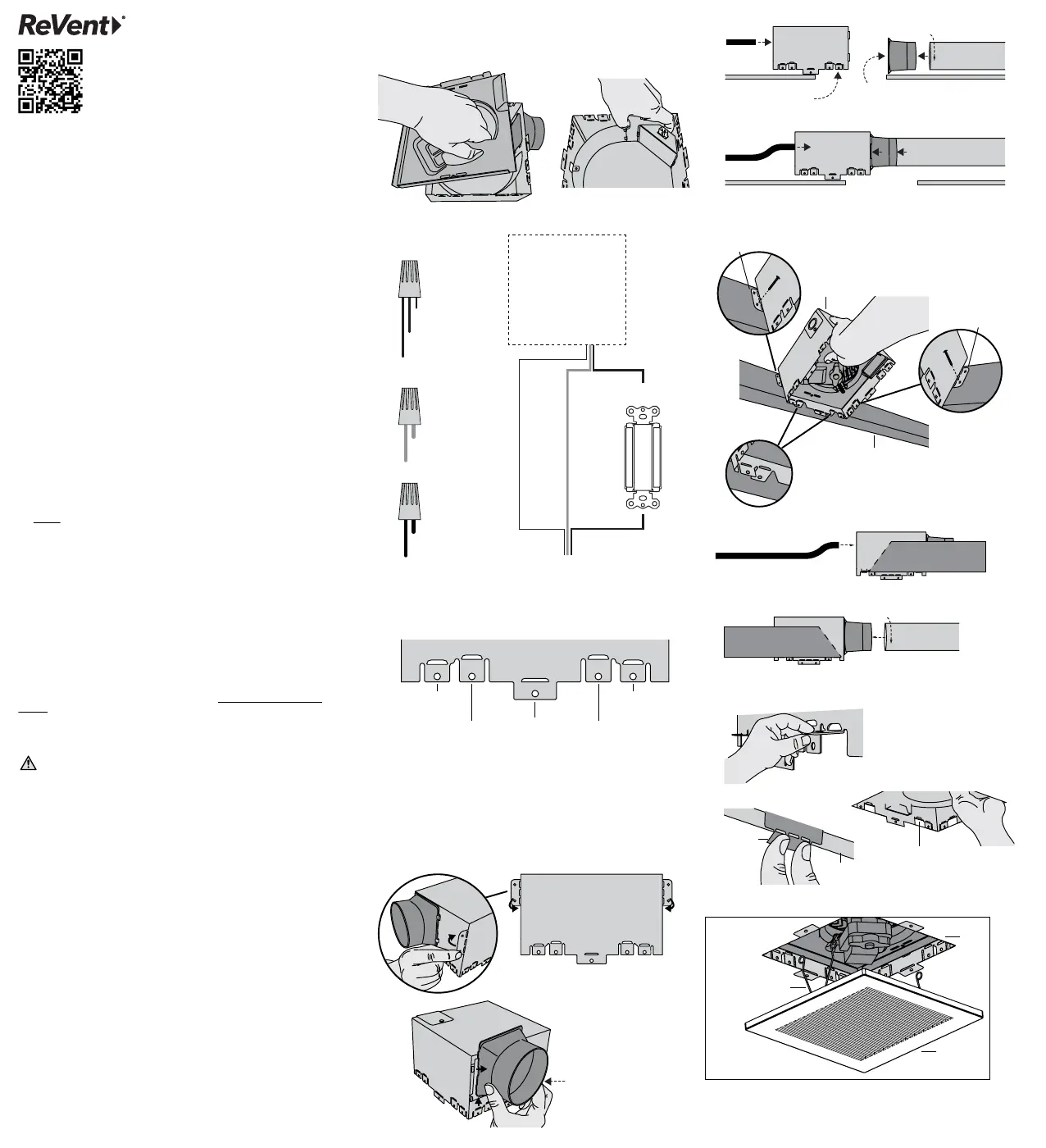 ReVent