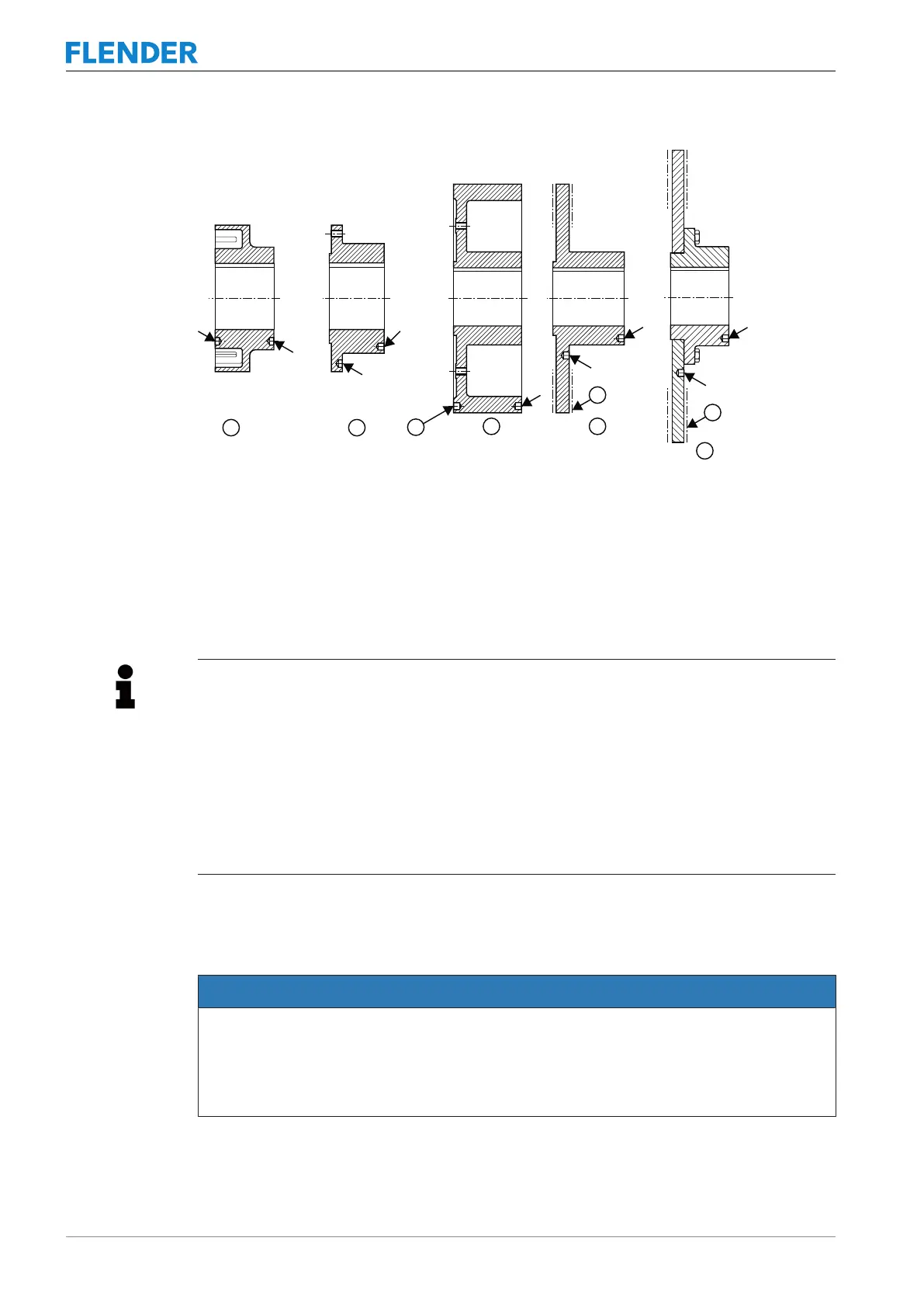 FLENDER