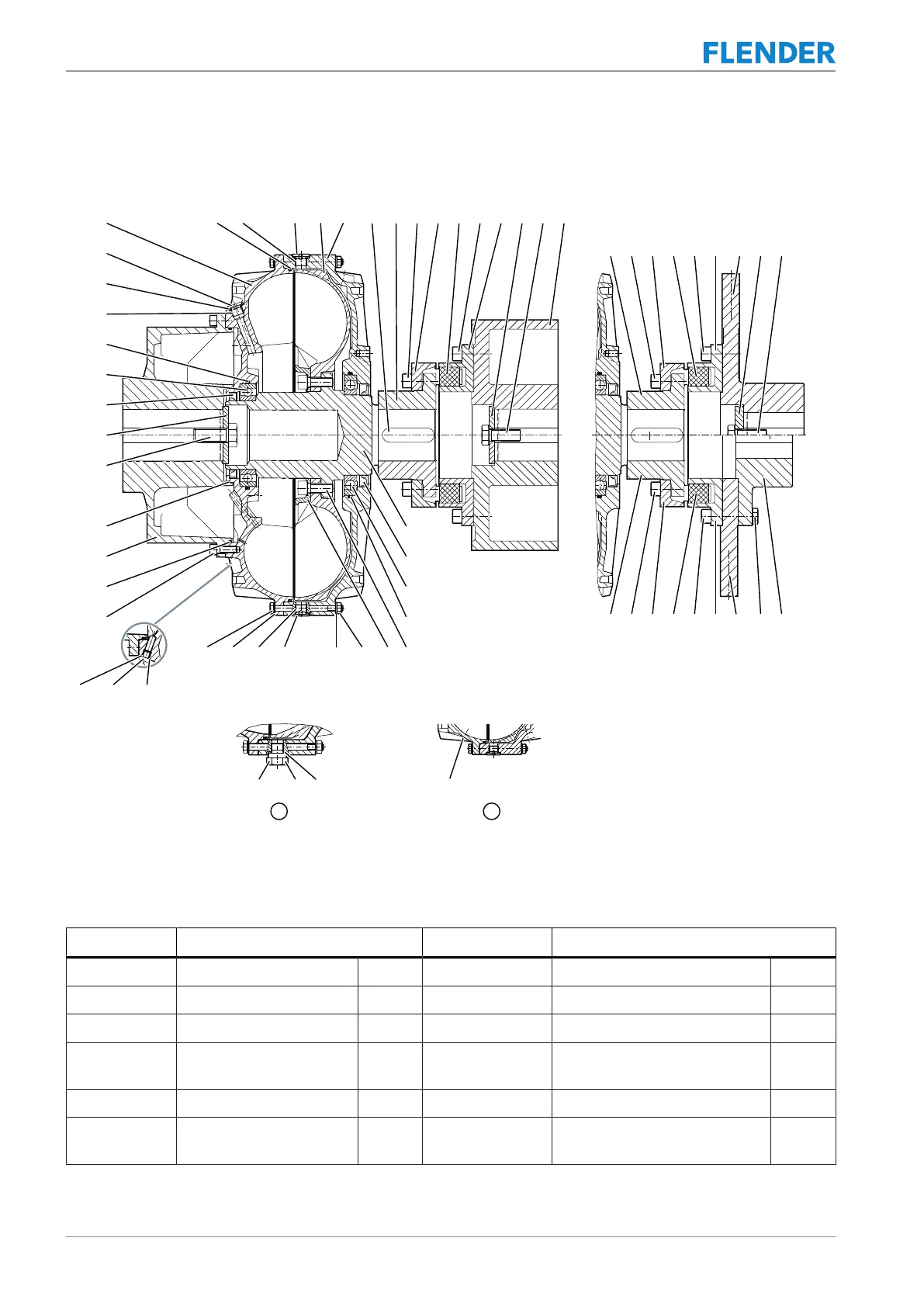 FLENDER