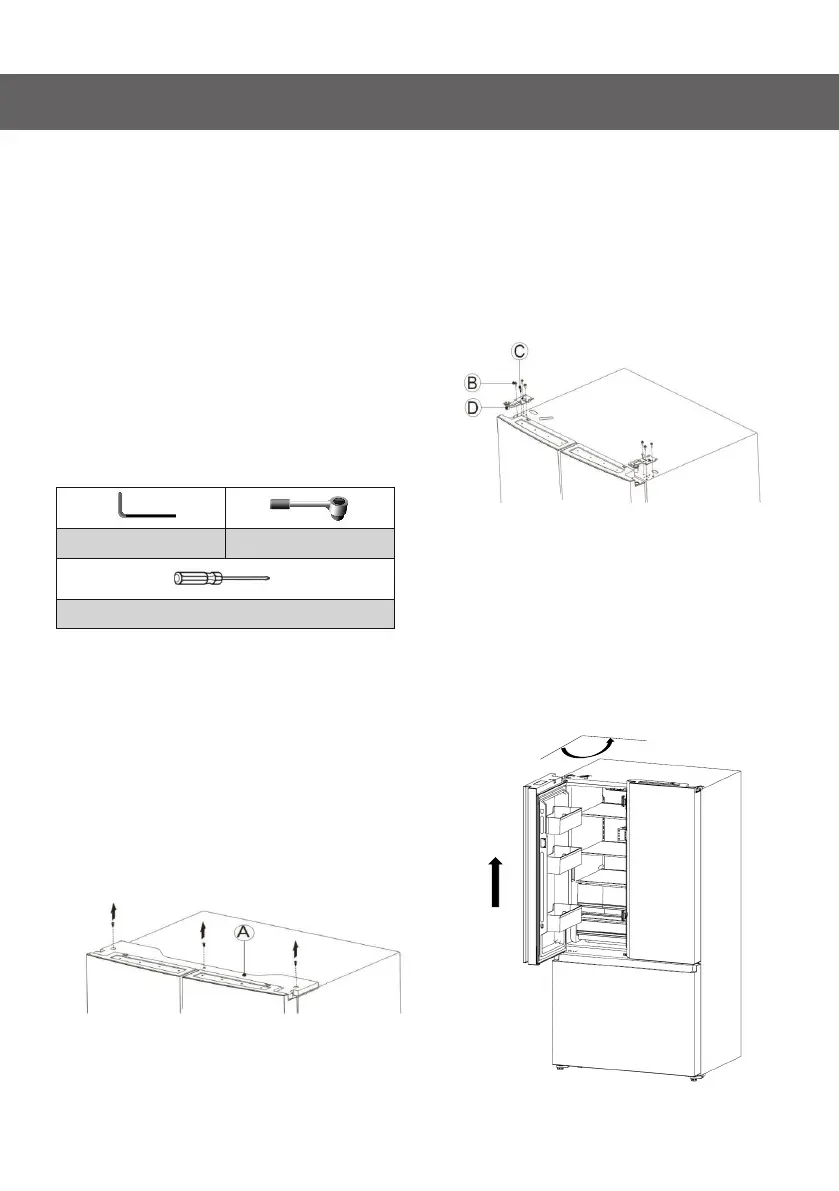 C

B

D

A