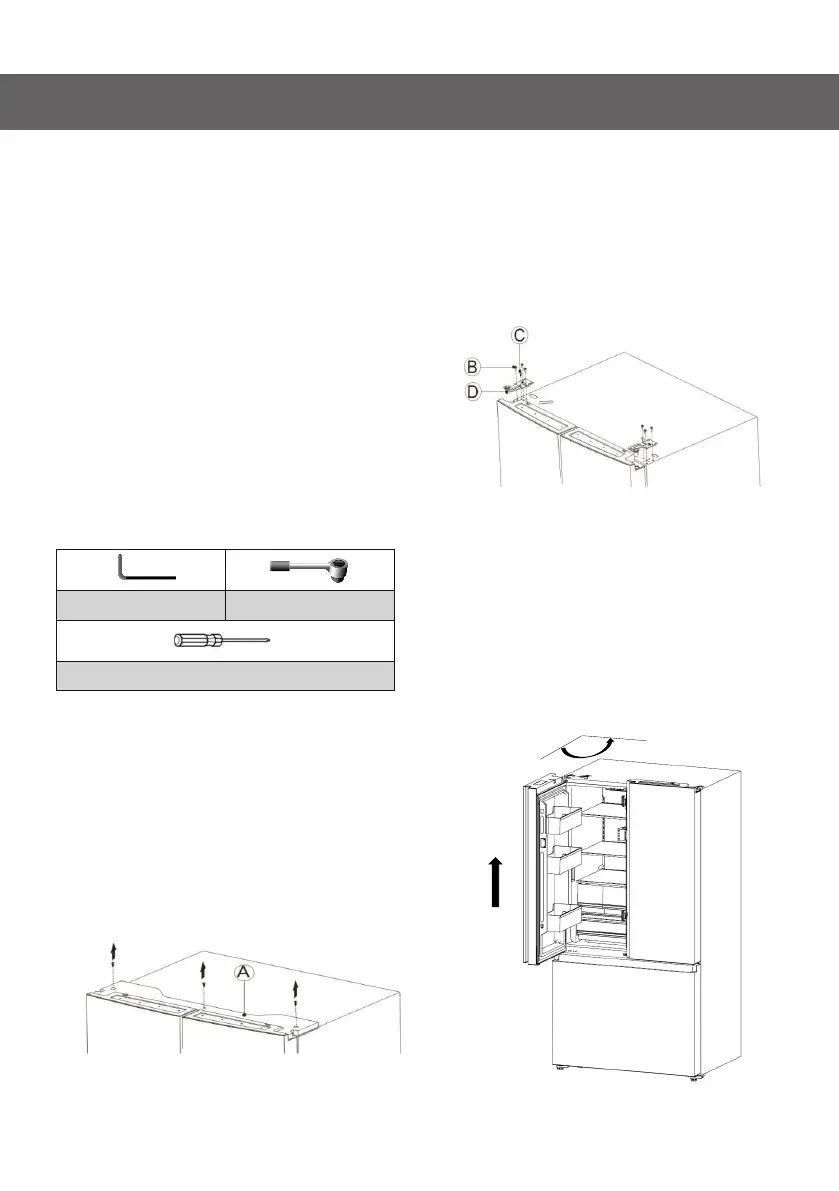 C

B

D

A