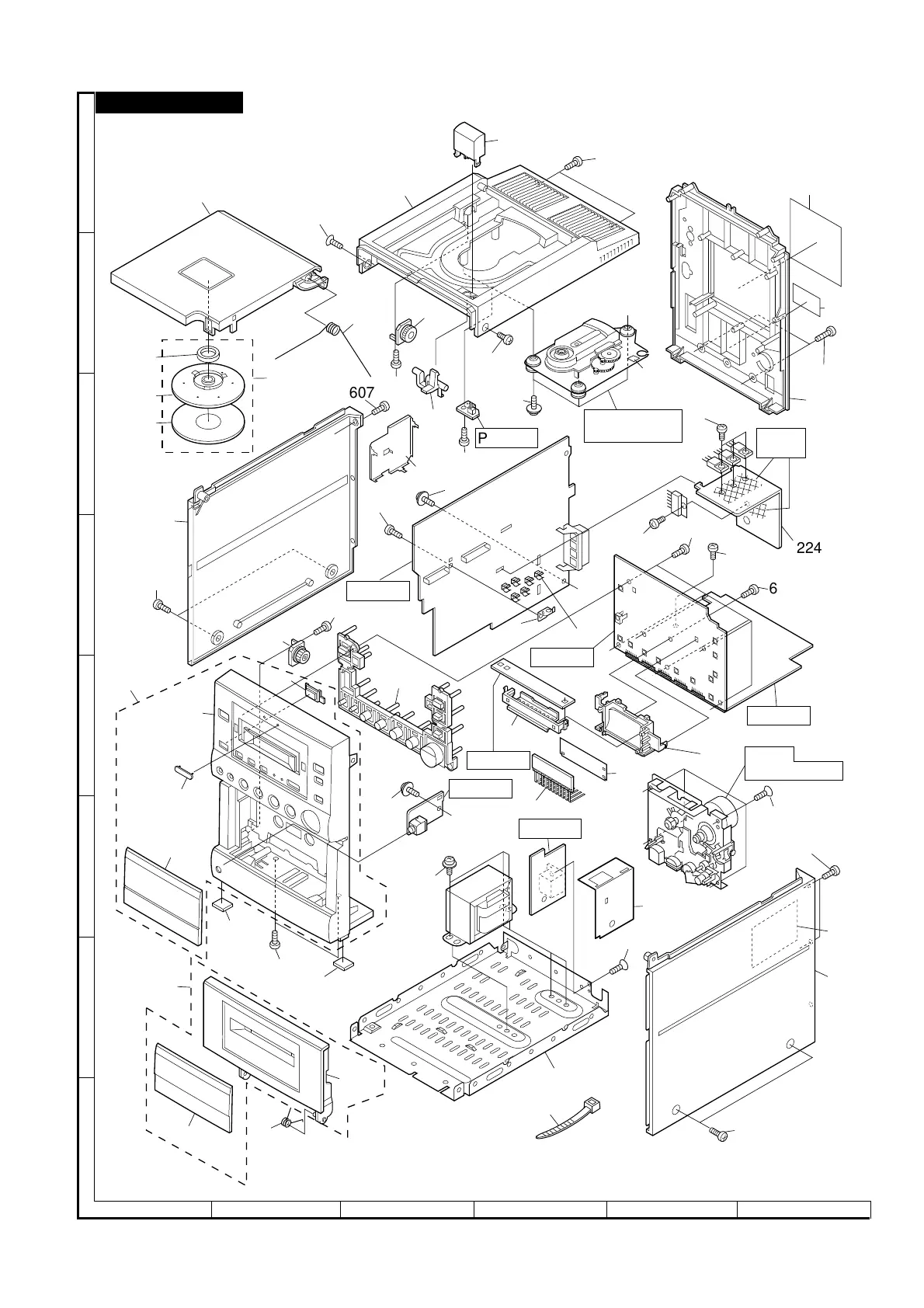 607

P

224

6