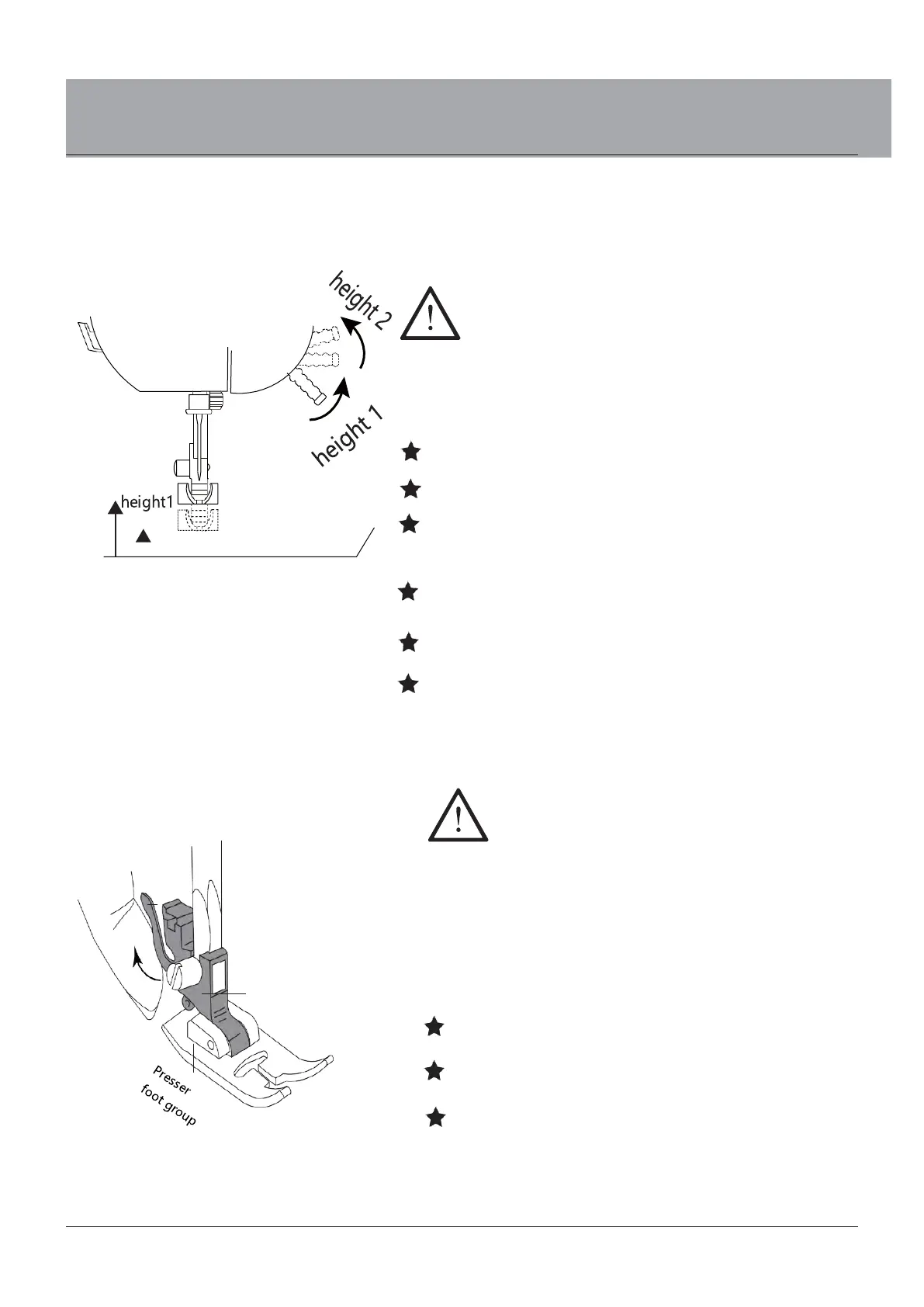 height 2

height 1

height1

Presser foot group