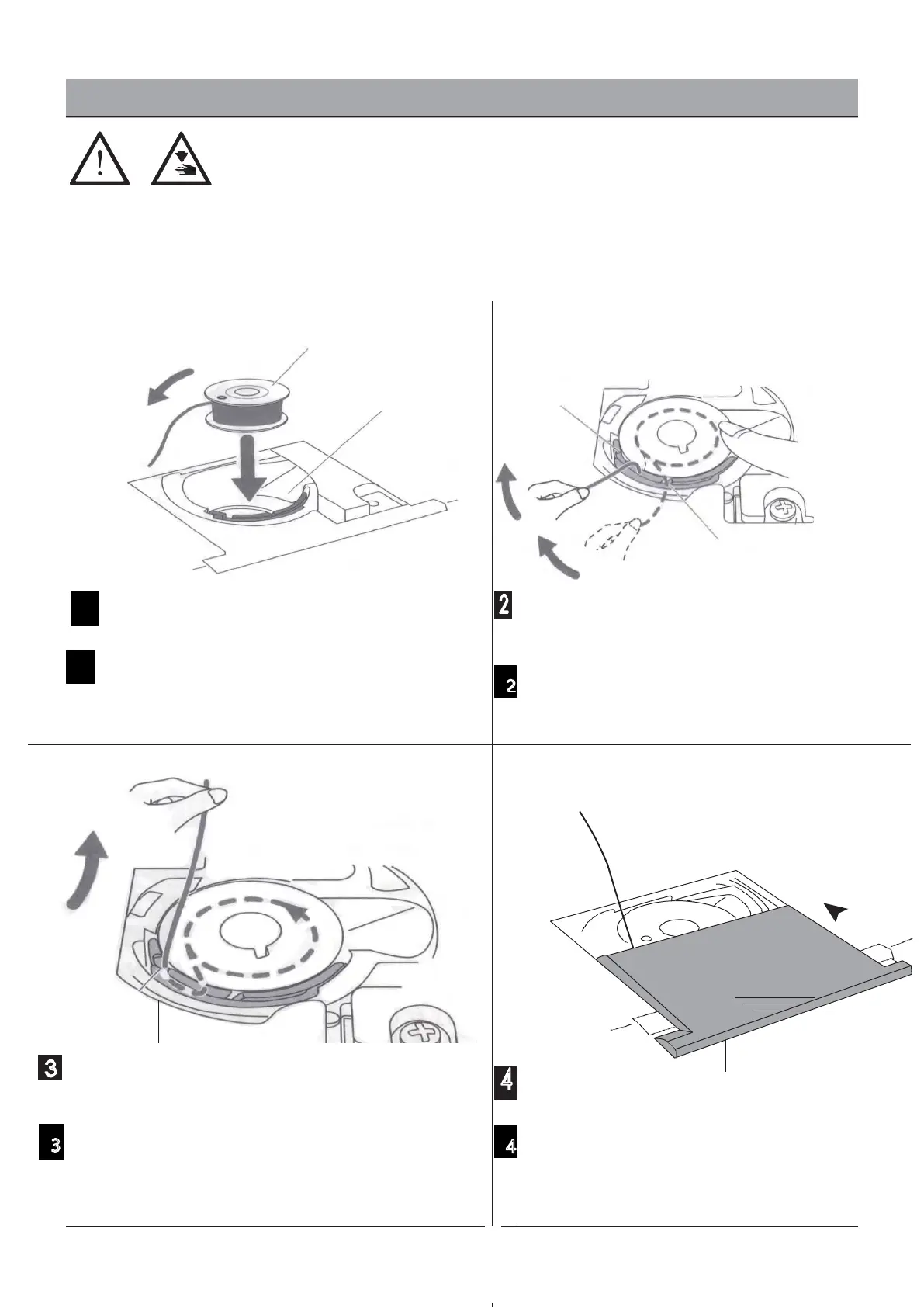 2

2

3

3

4

4