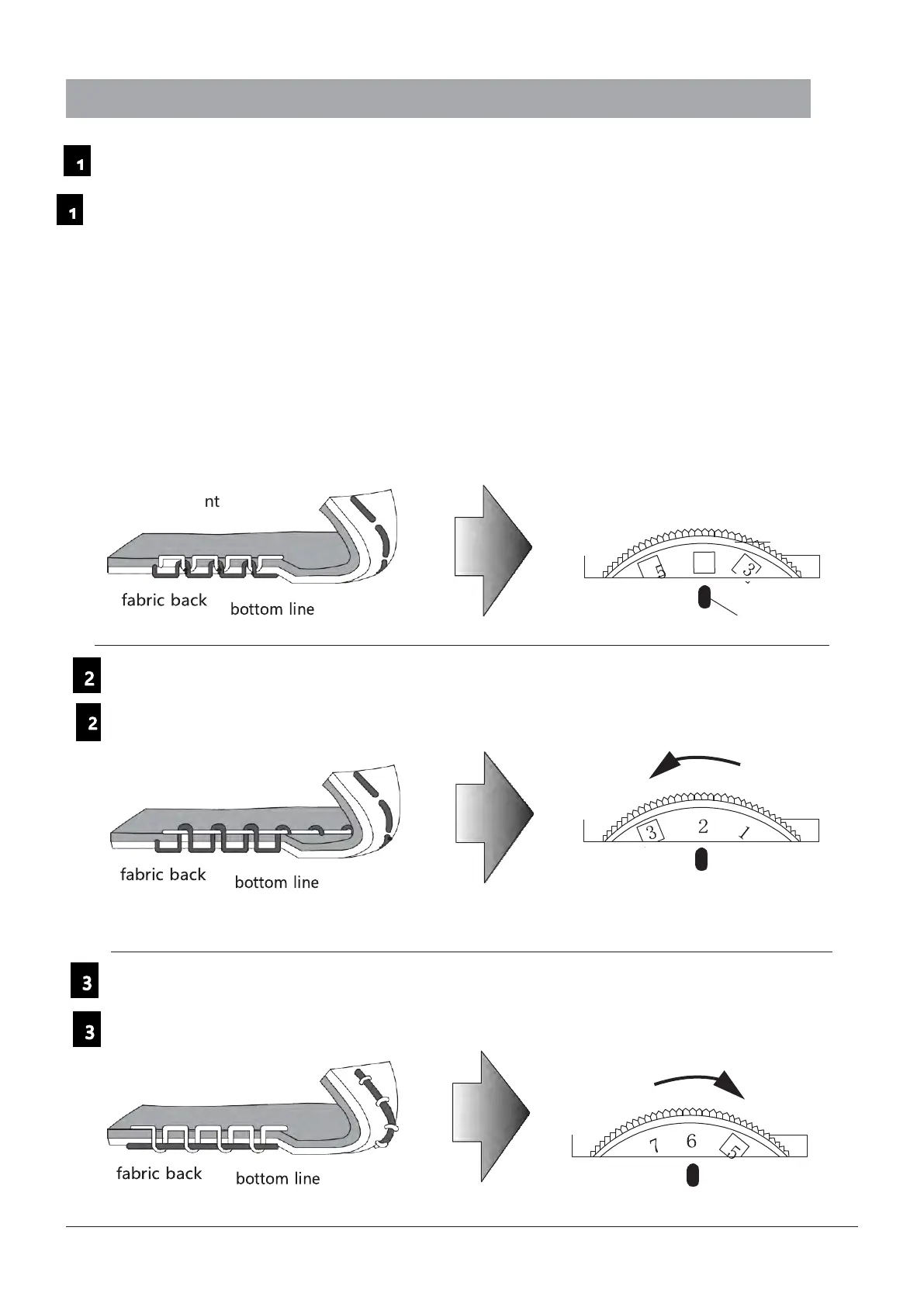 1

1

nt

fabric back

bottom line

5

3

2

2

fabric back

bottom line

3

2

1

3

3

fabric back

bottom line

7

6

5