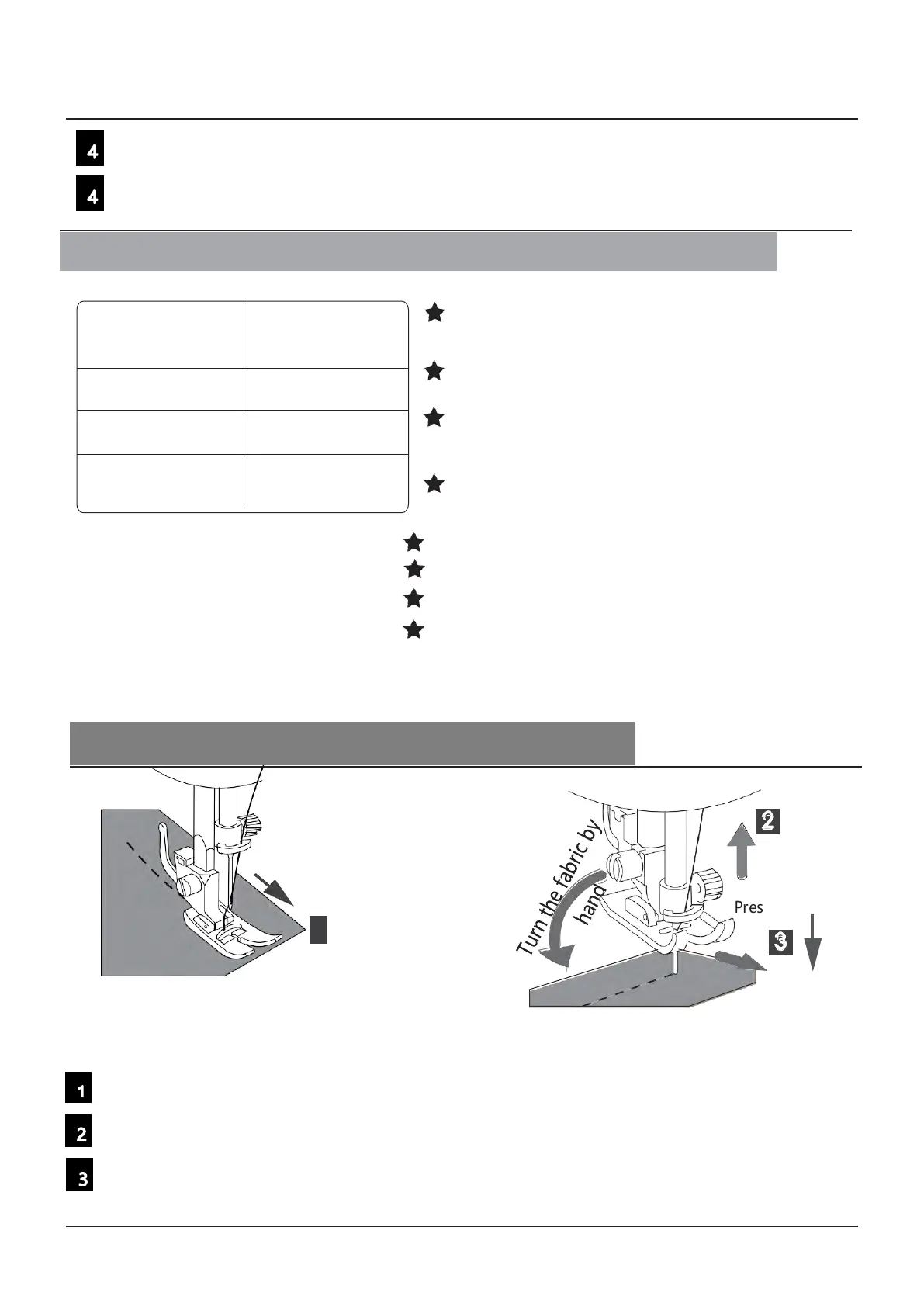 4

4

Turn the fabric by hand

2

Pres

3

1

2

3