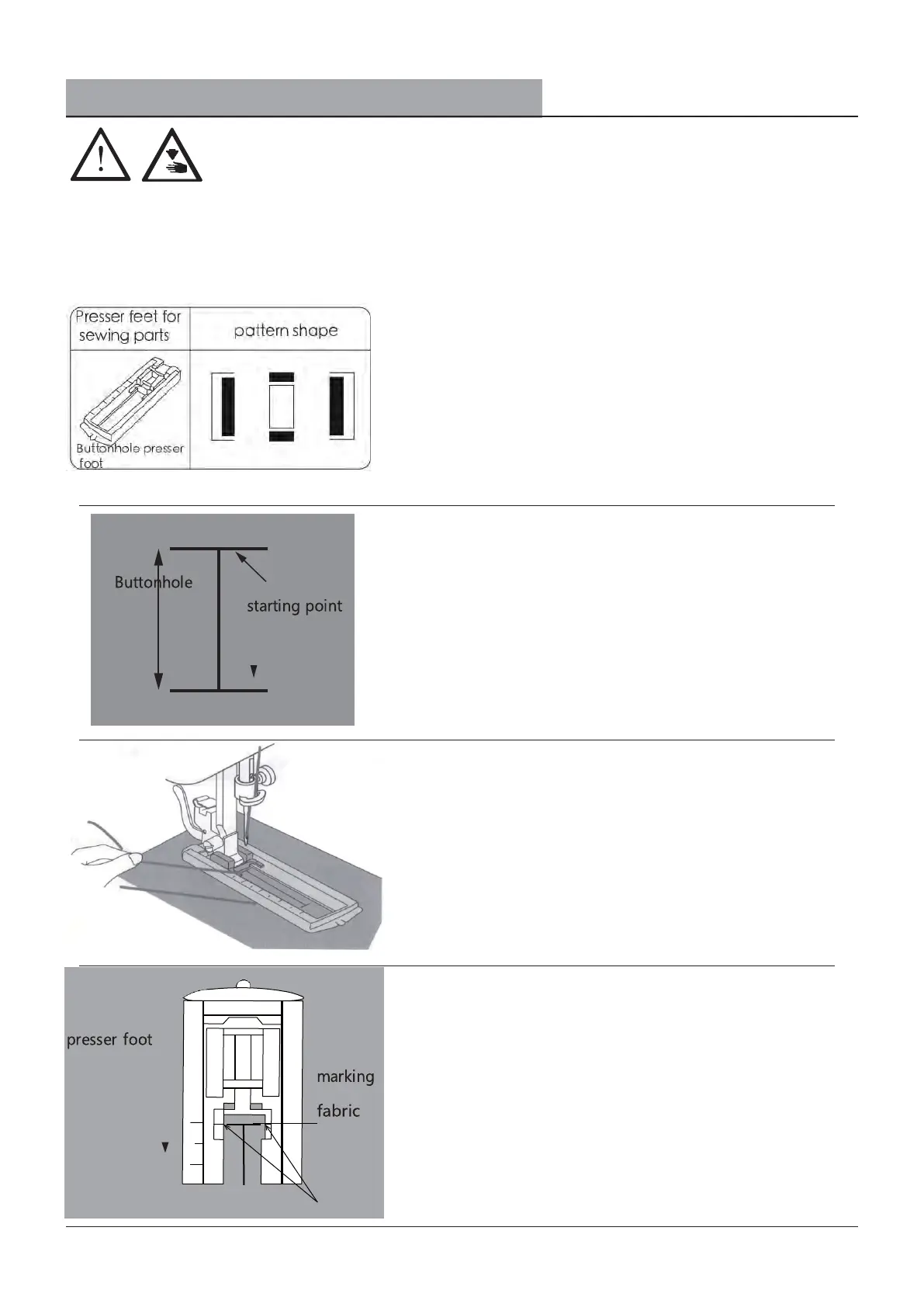 | Presser feet for sewing parts | pattern shape |
|---|---|
| Buttonhole presser foot | |

Buttonhole

starting point

presser foot

marking

fabric